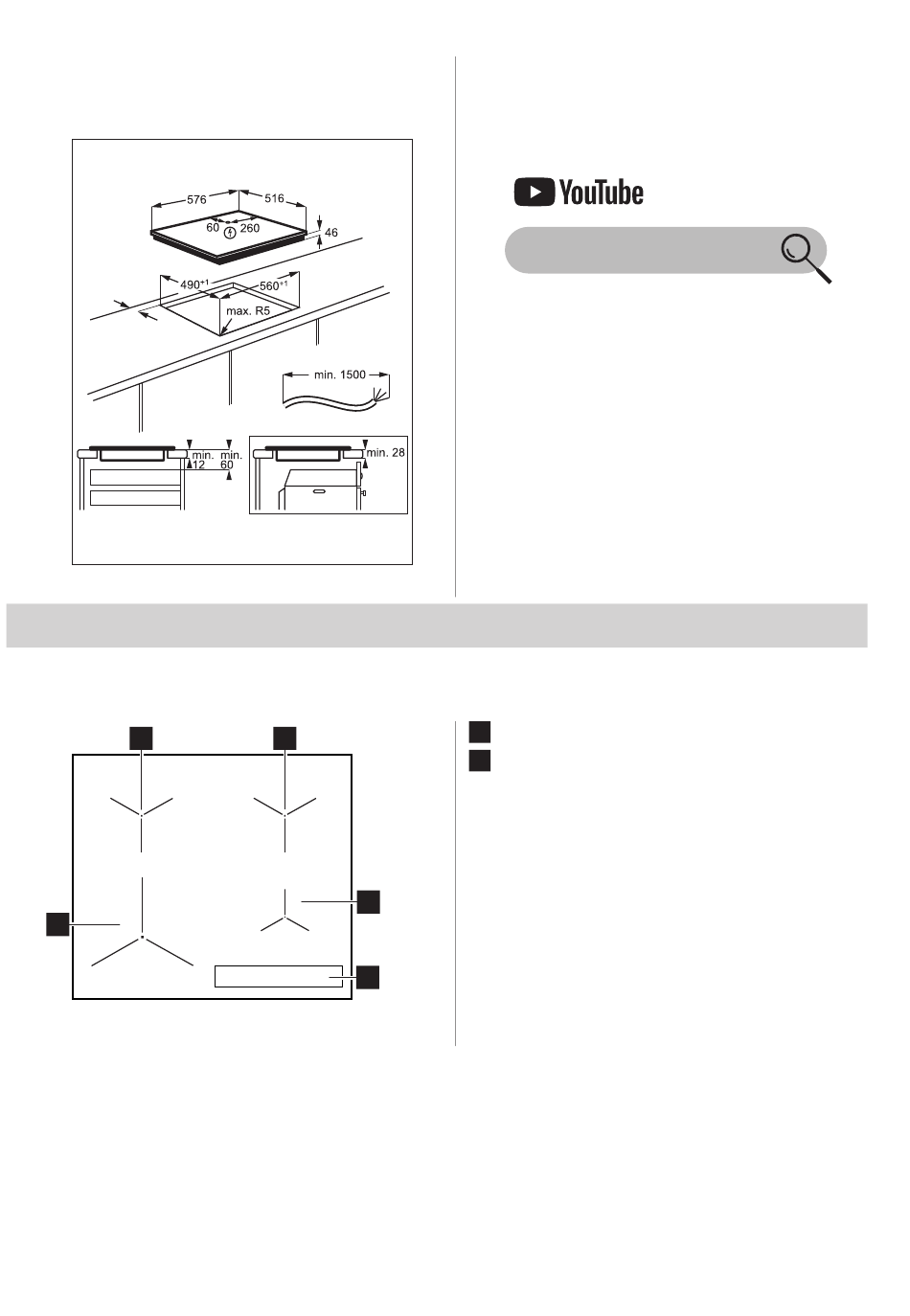 576
516
60
260
46
$490^{+1}$
$560^{+1}$
max. R5
min. 1500
min. 12
min. 60
min. 28

YouTube