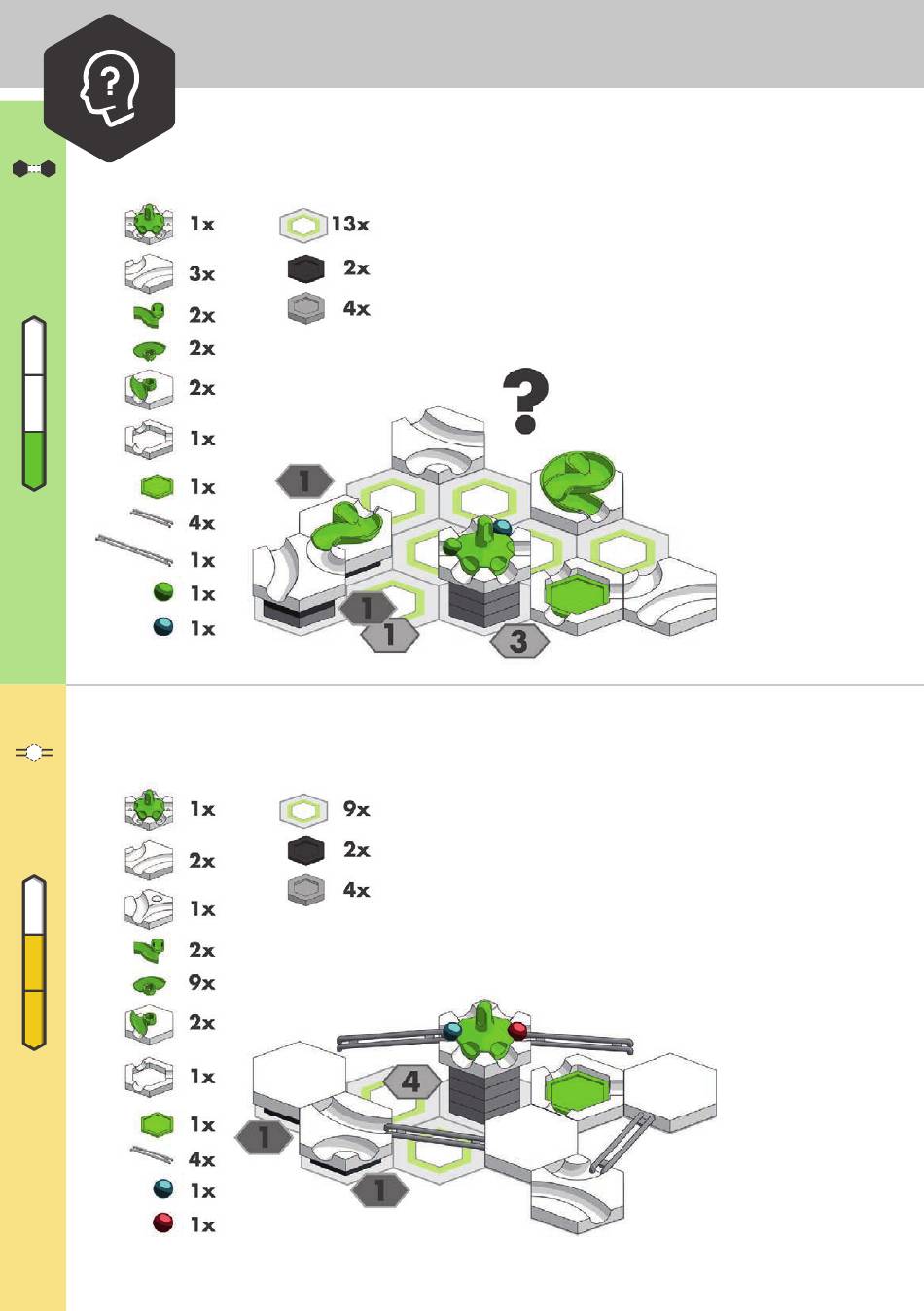 ?

1x
3x
2x
2x
2x
1x
1x
4x
1x
1x
1x

13x
2x
4x

?

1
1
1
3

1x
2x
1x
2x
9x
2x
1x
1x
4x
1x
1x

9x
2x
4x

4
1
1