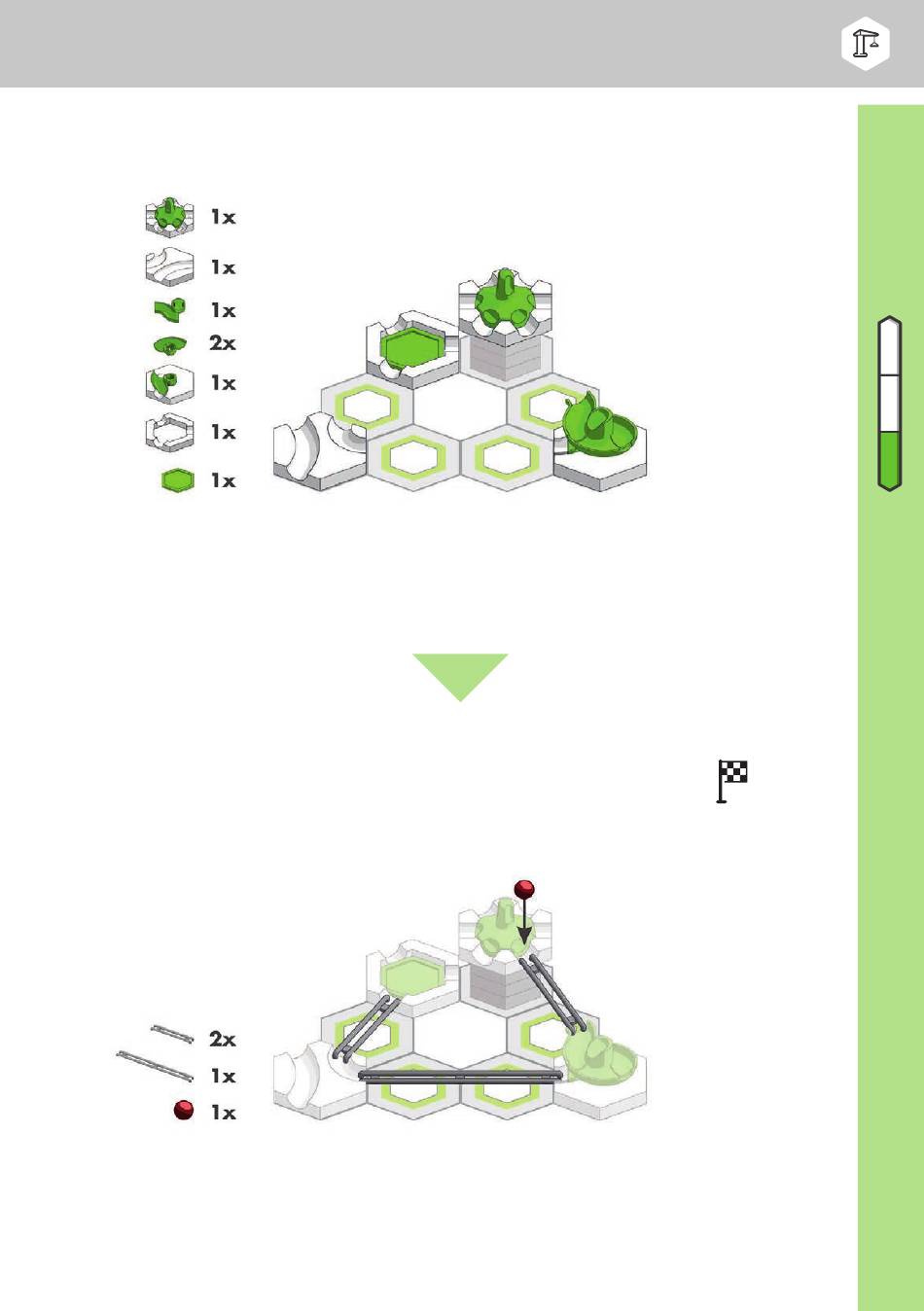 1x
1x
1x
2x
1x
1x
1x

2x
1x
1x