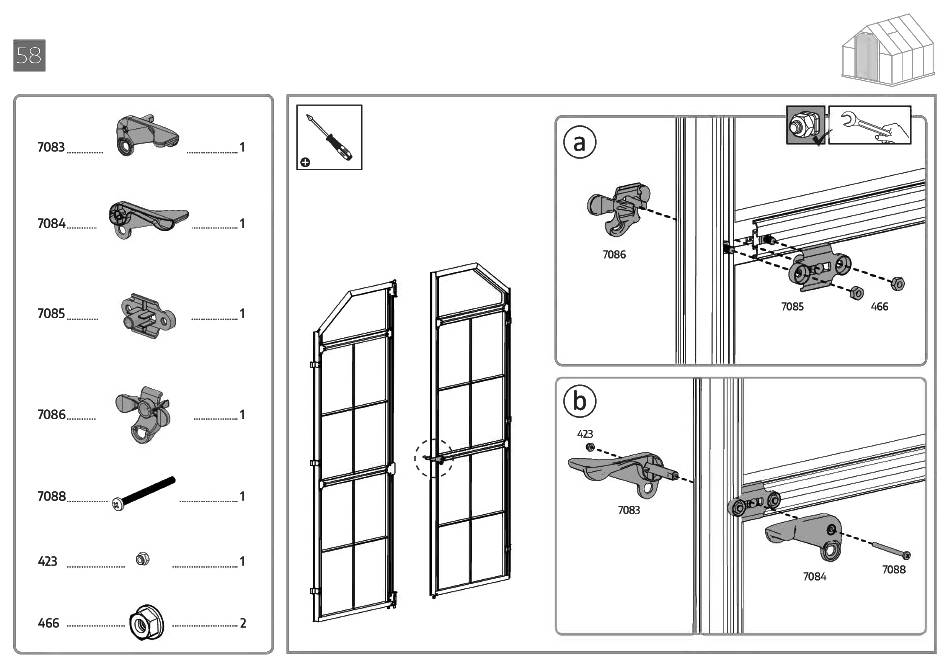 58

7083 1

7084 1

7085 1

7086 1

7088 1

423 1

466 2

a

7086

7085

466

b

423

7083

7084

7088