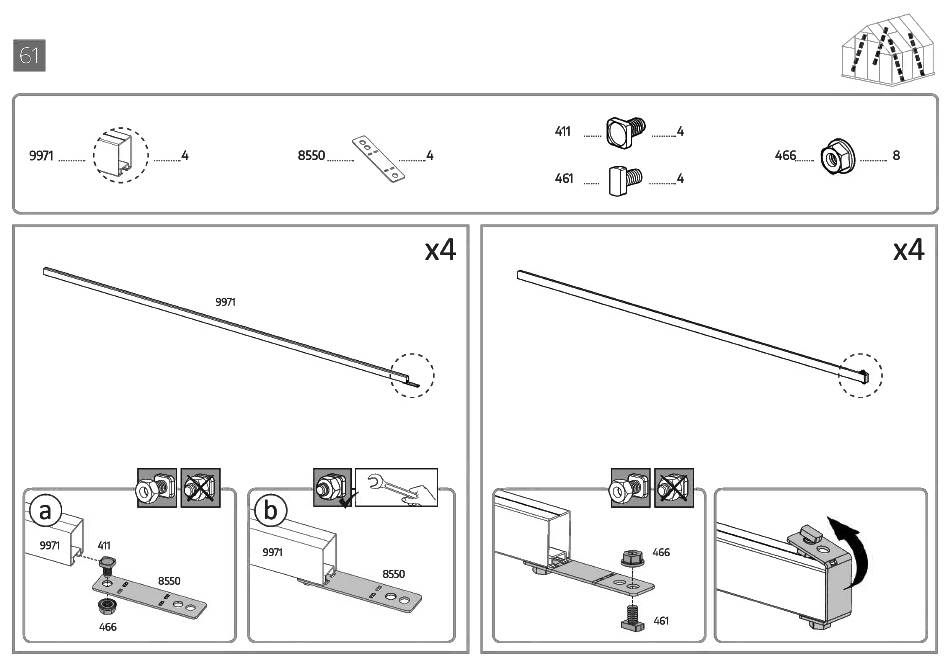 61

9971 4

8550 4

411 4

461 4

466 8

x4

9971

a

9971

411

8550

466

b

9971

8550

x4

466

461