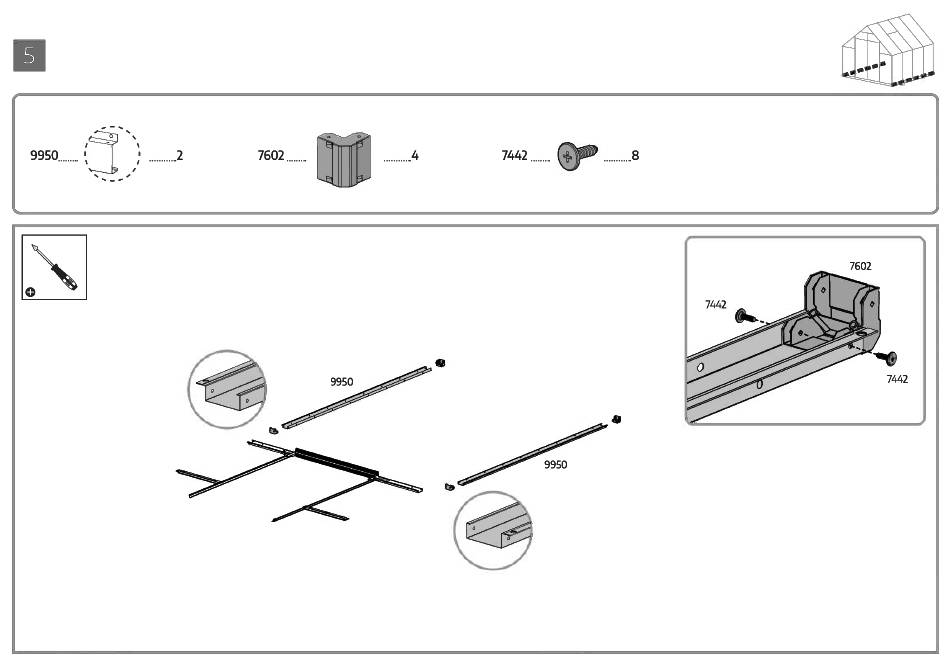 5

9950 ........ 2

7602 ........ 4

7442 ........ 8

7602

7442

7442

9950

9950