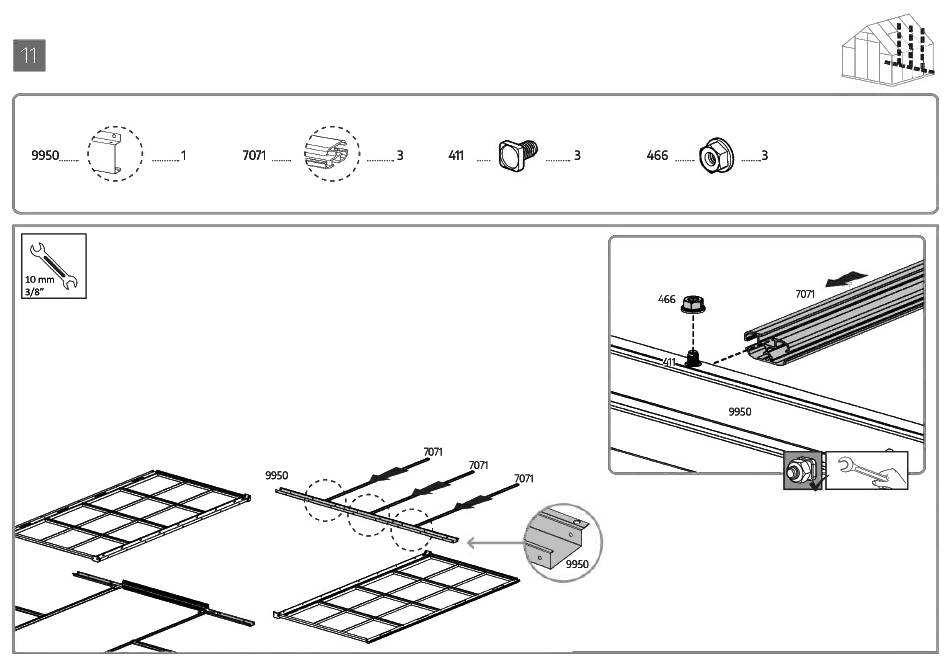 11

9950 ........ 1
7071 ........ 3
411 ........ 3
466 ........ 3

10 mm
3/8"

466
7071
411
9950

9950
7071
7071
7071
9950