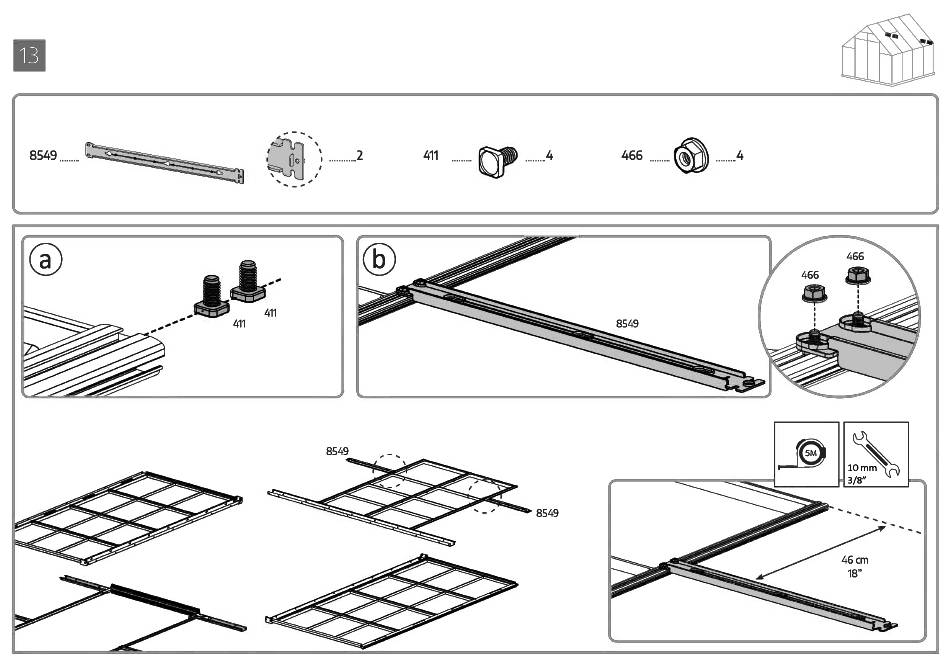 13

8549 2

411 4

466 4

a

411 411

b

8549

466 466

8549

8549

5M

10 mm
3/8"

46 cm
18"