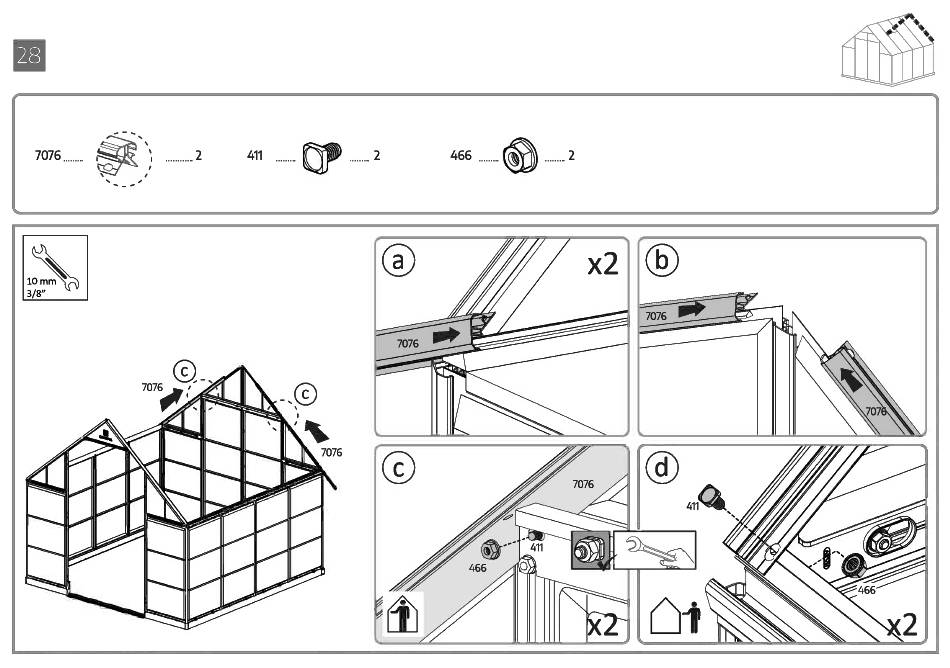 28

7076 ........ ........ 2
411 ........ ........ 2
466 ........ ........ 2

10 mm
3/8"

7076
c
c
7076

a
x2
7076

b
7076
7076

c
7076
466
411
x2

d
411
466
x2