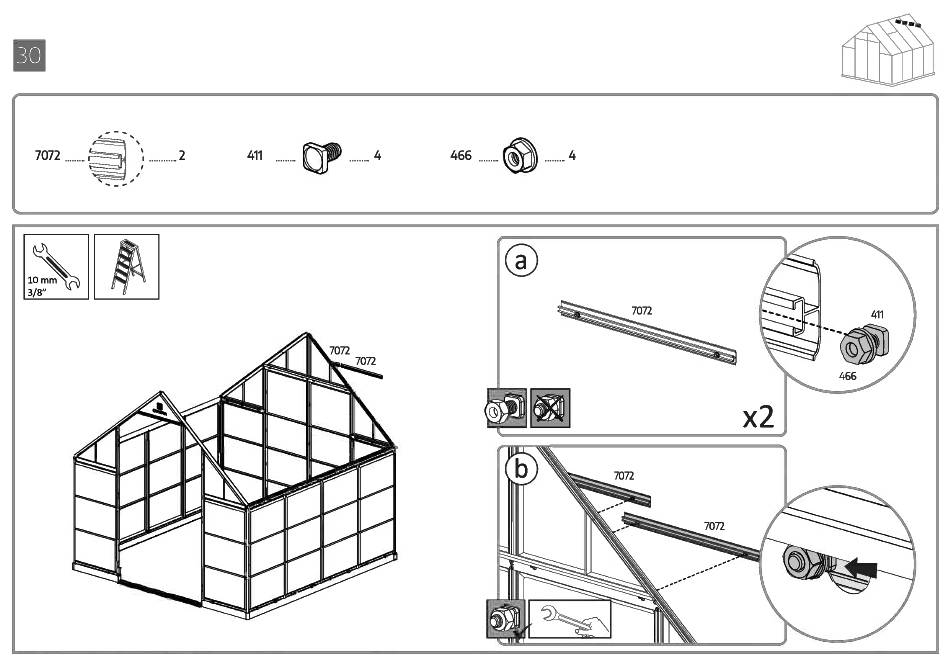 30

7072 2

411 4

466 4

10 mm
3/8"

7072
7072

a

7072

411

466

x2

b

7072

7072