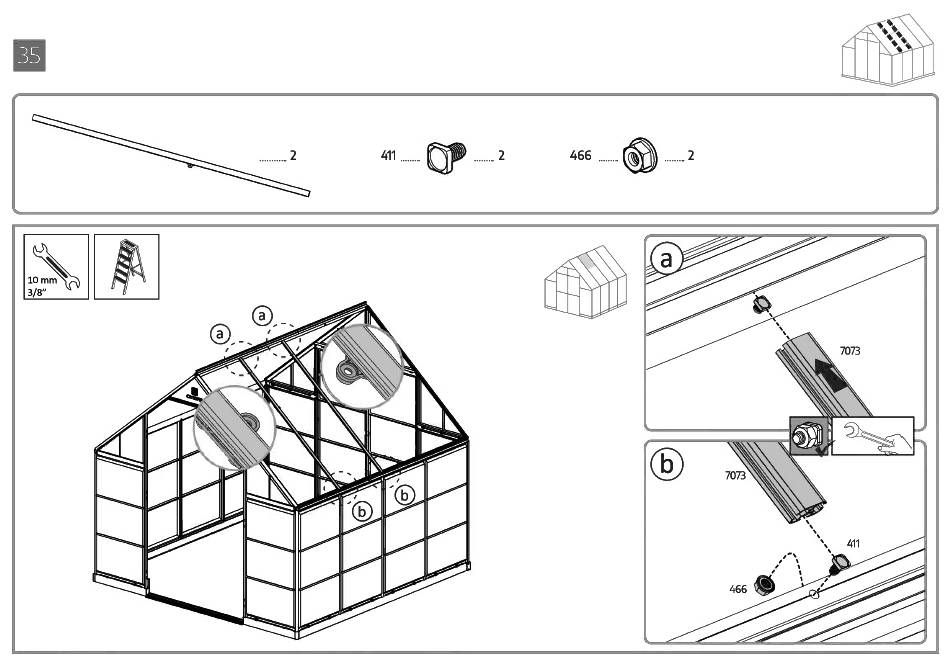 35

2

411 2

466 2

10 mm
3/8"

a

a

b

b

a

7073

b

7073

411

466