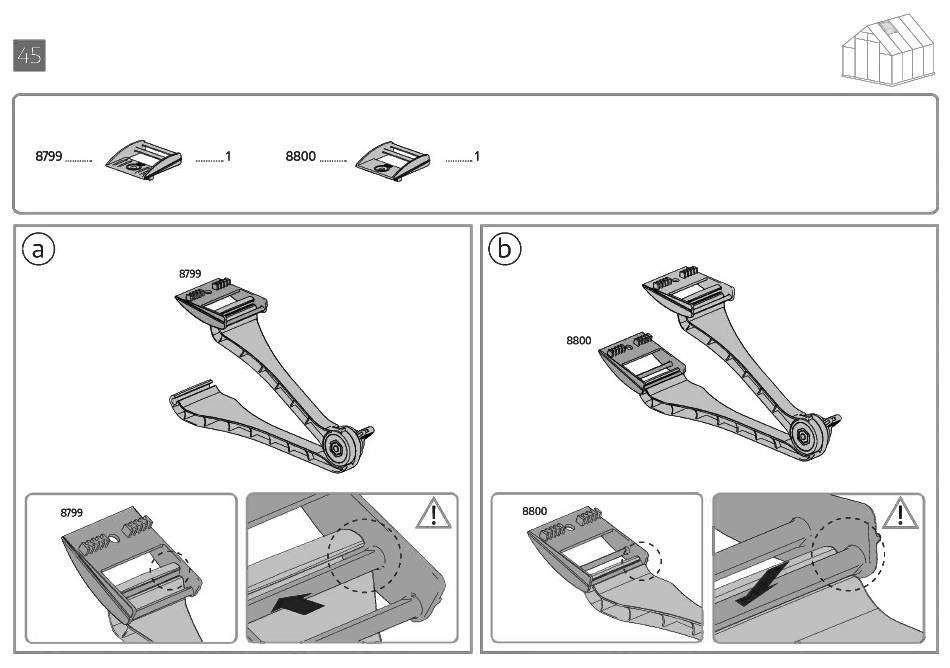 45

8799 .......... ..........1 8800 .......... ..........1

a

8799

8799

!

b

8800

8800

!