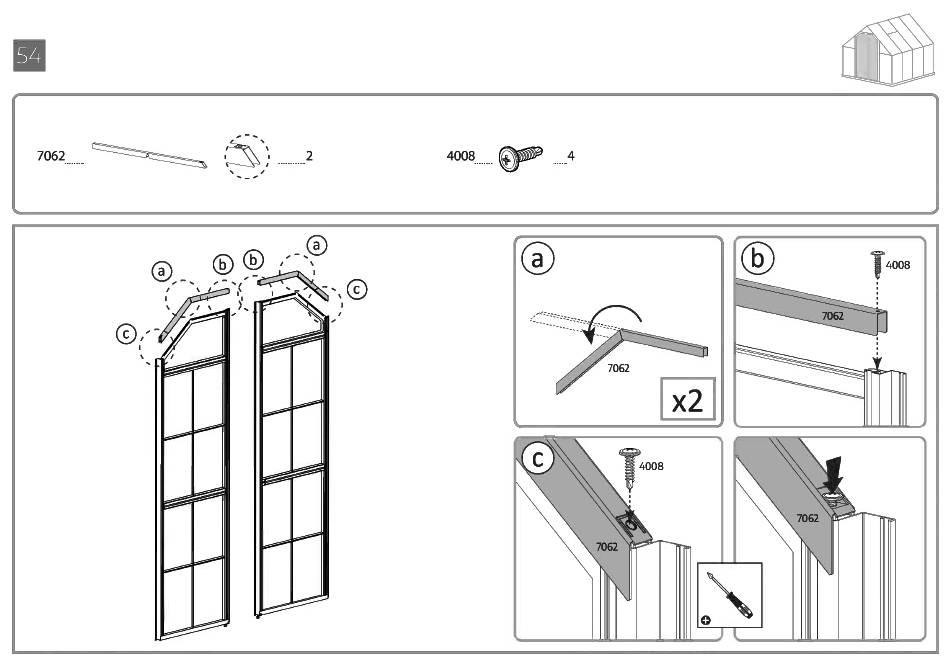 54

7062 2

4008 4

a
b
b
a
c
c

a
7062
x2

b
4008
7062

c
4008
7062

7062