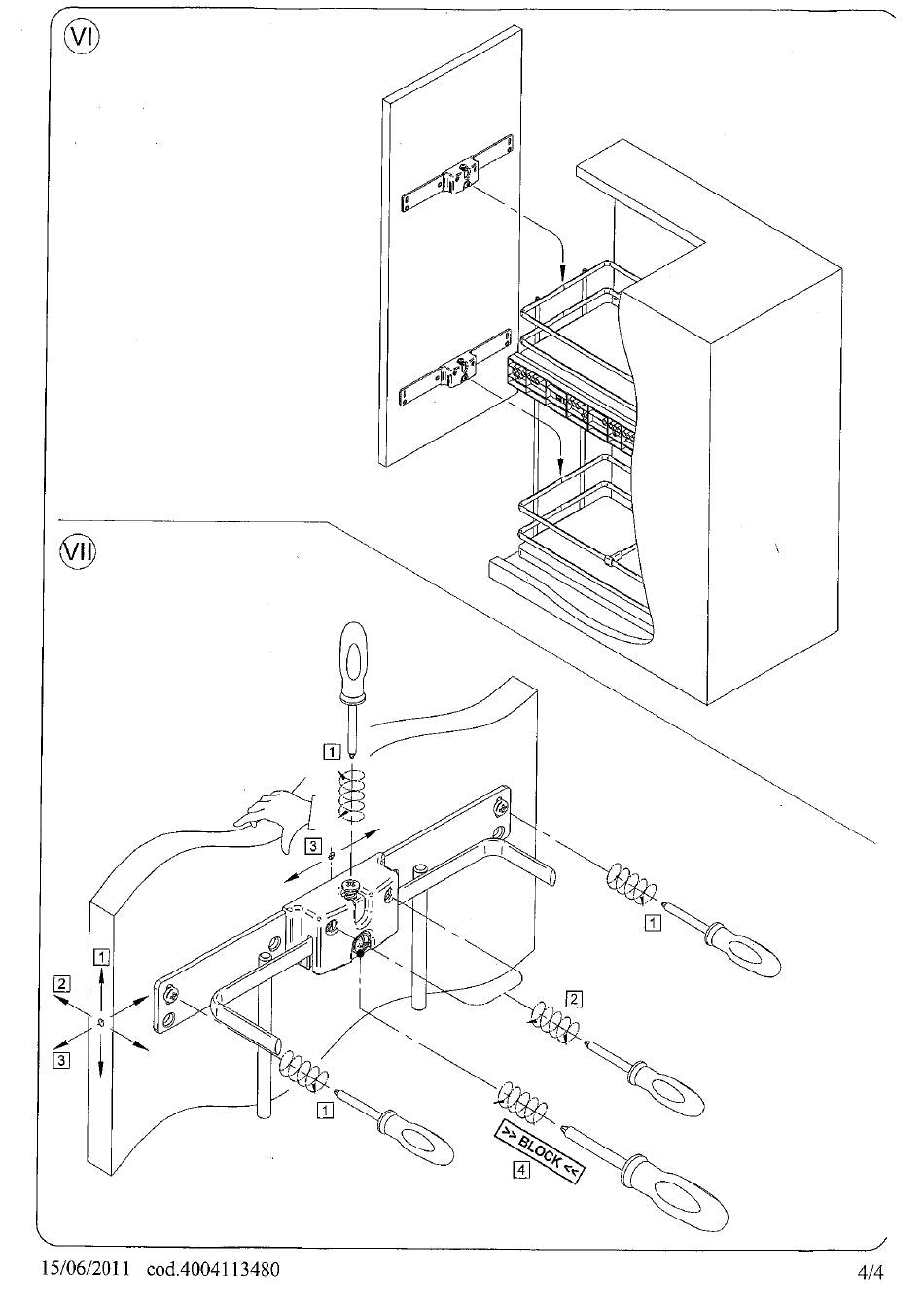 VI

VII

1

3

1

2

3

1

2

1

>> BLOCK <<

4

15/06/2011 cod.4004113480

4/4