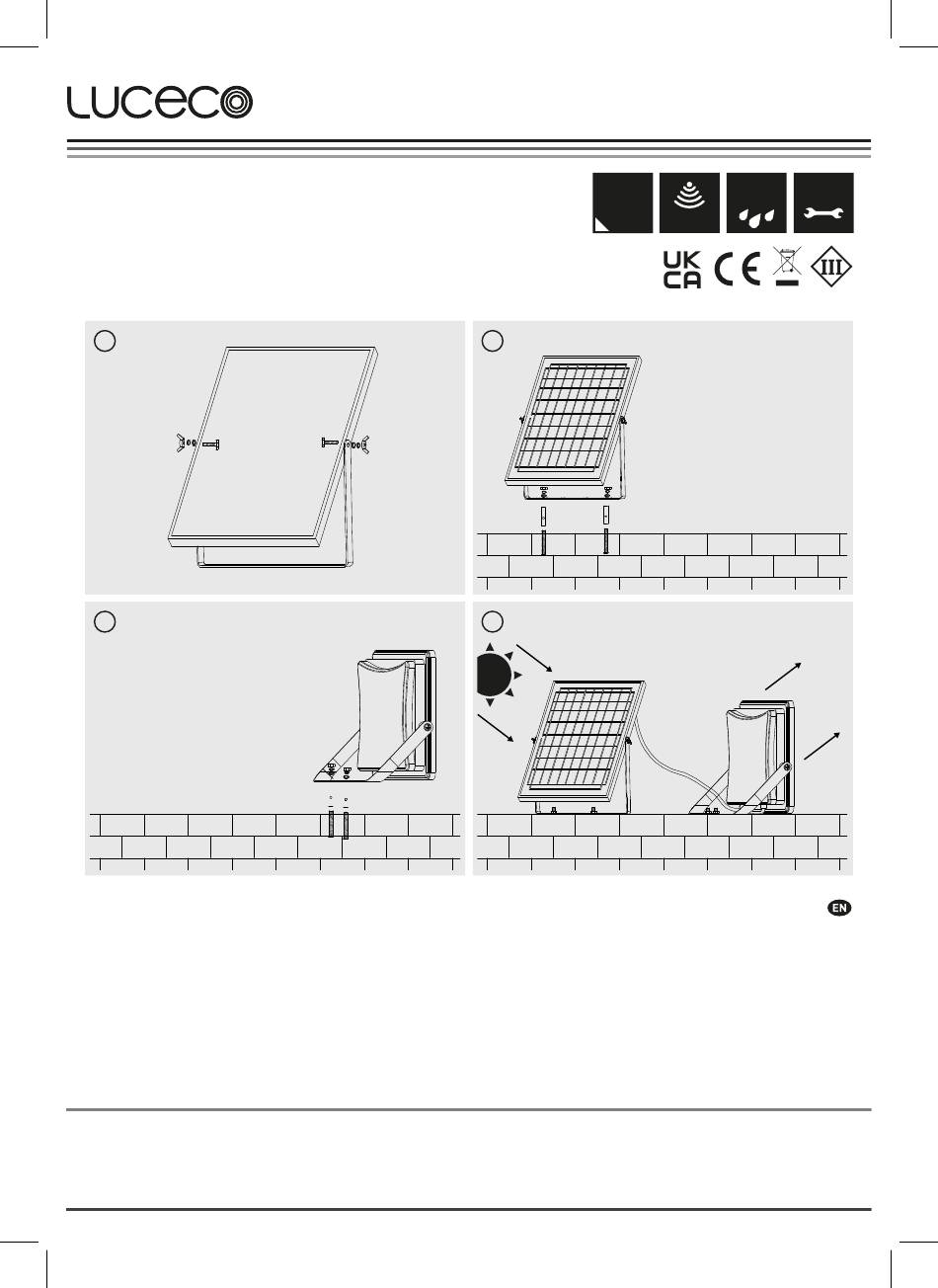 LUCECO

UK
CA
CE

III

EN