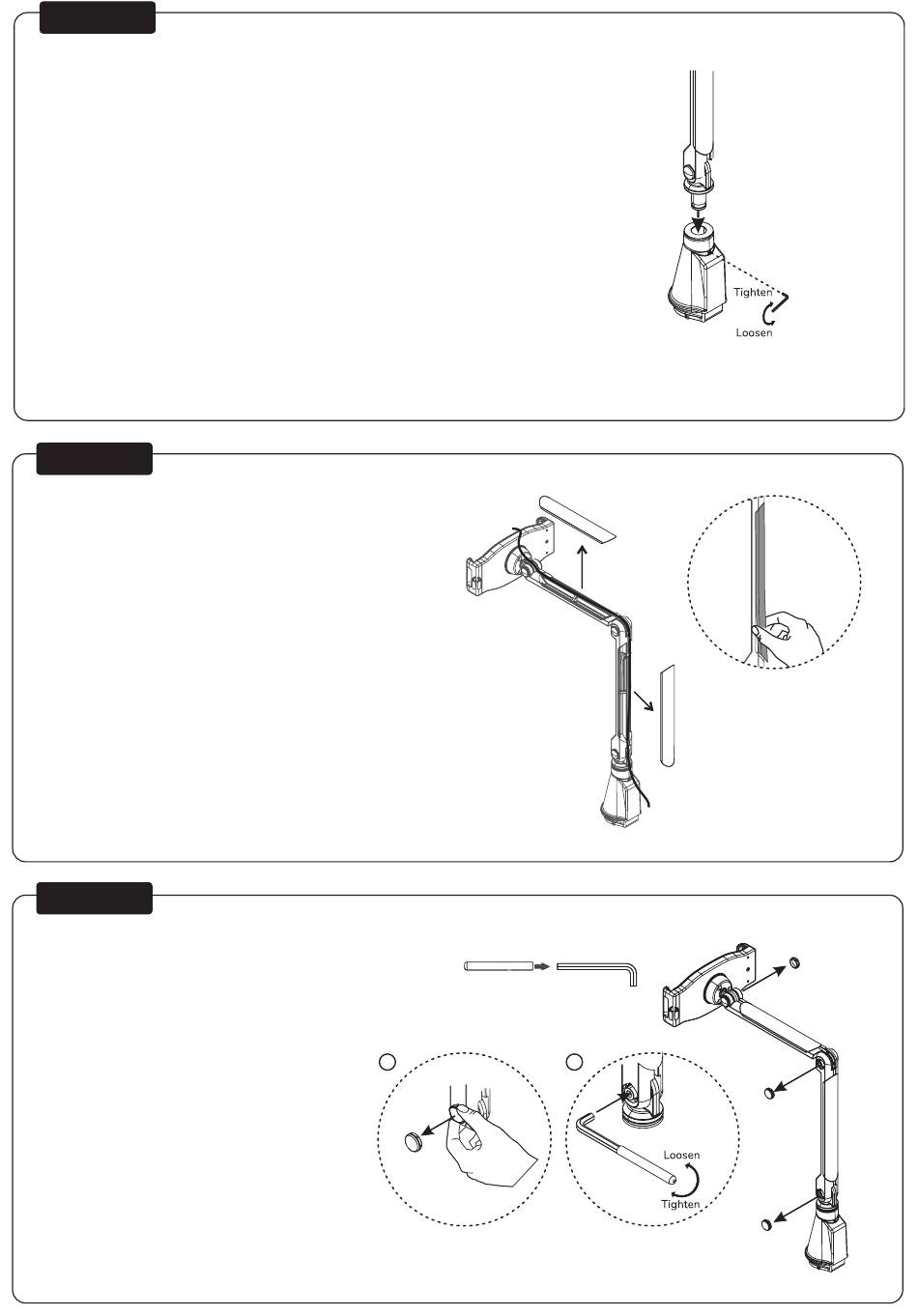 Tighten
Loosen

Loosen
Tighten