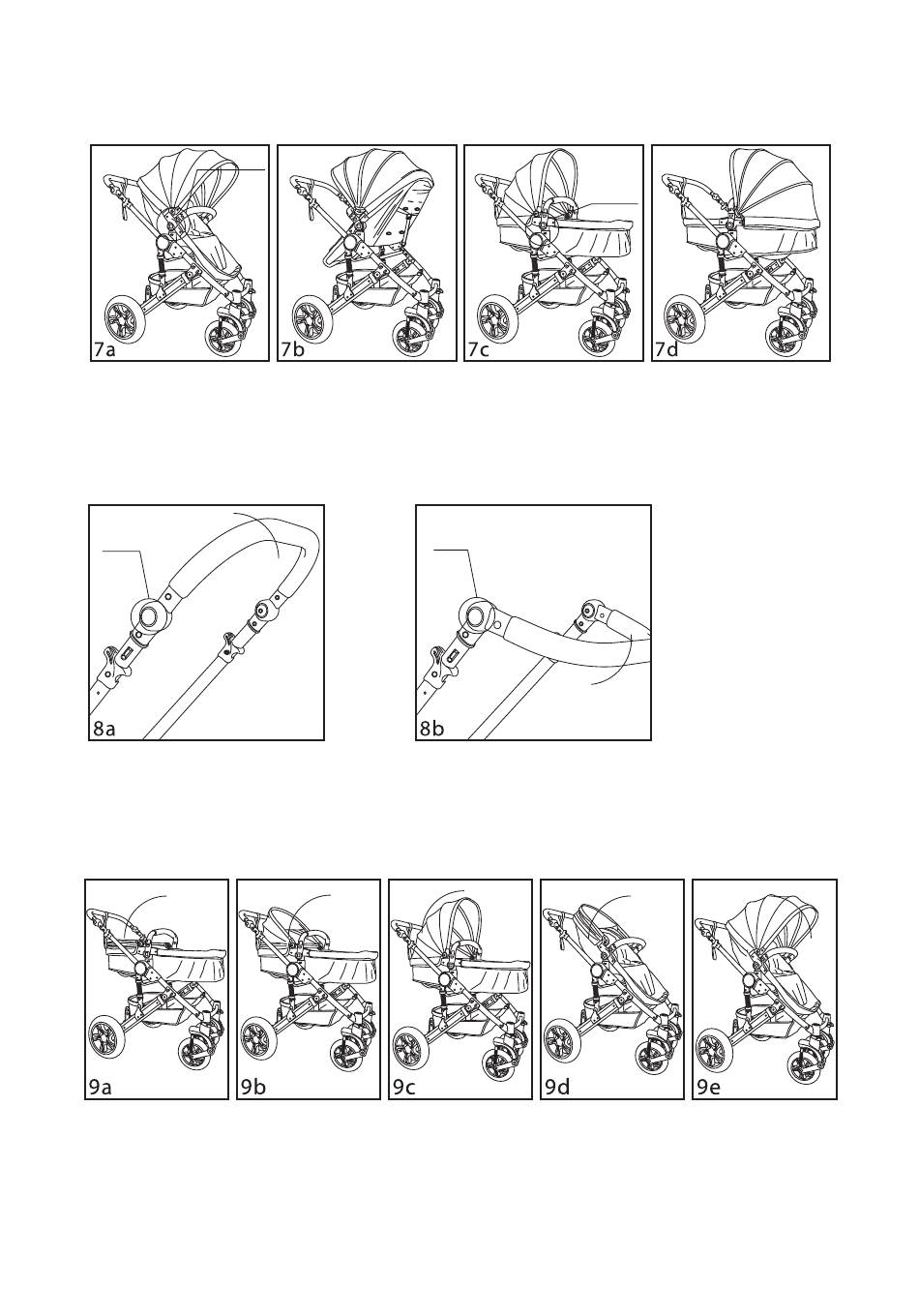 7a
7b
7c
7d

8a
8b

9a
9b
9c
9d
9e