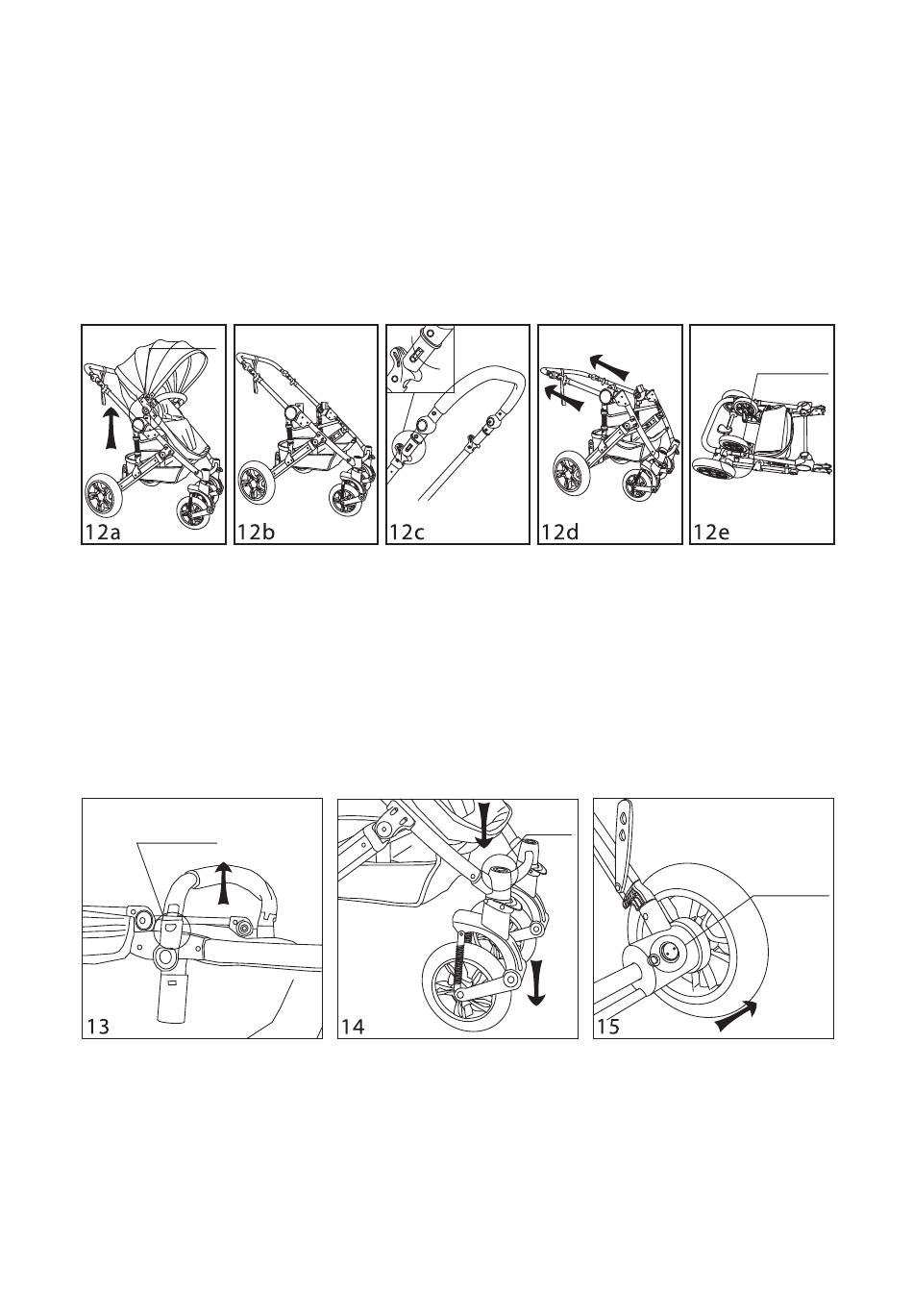 12a
12b
12c
12d
12e

13
14
15