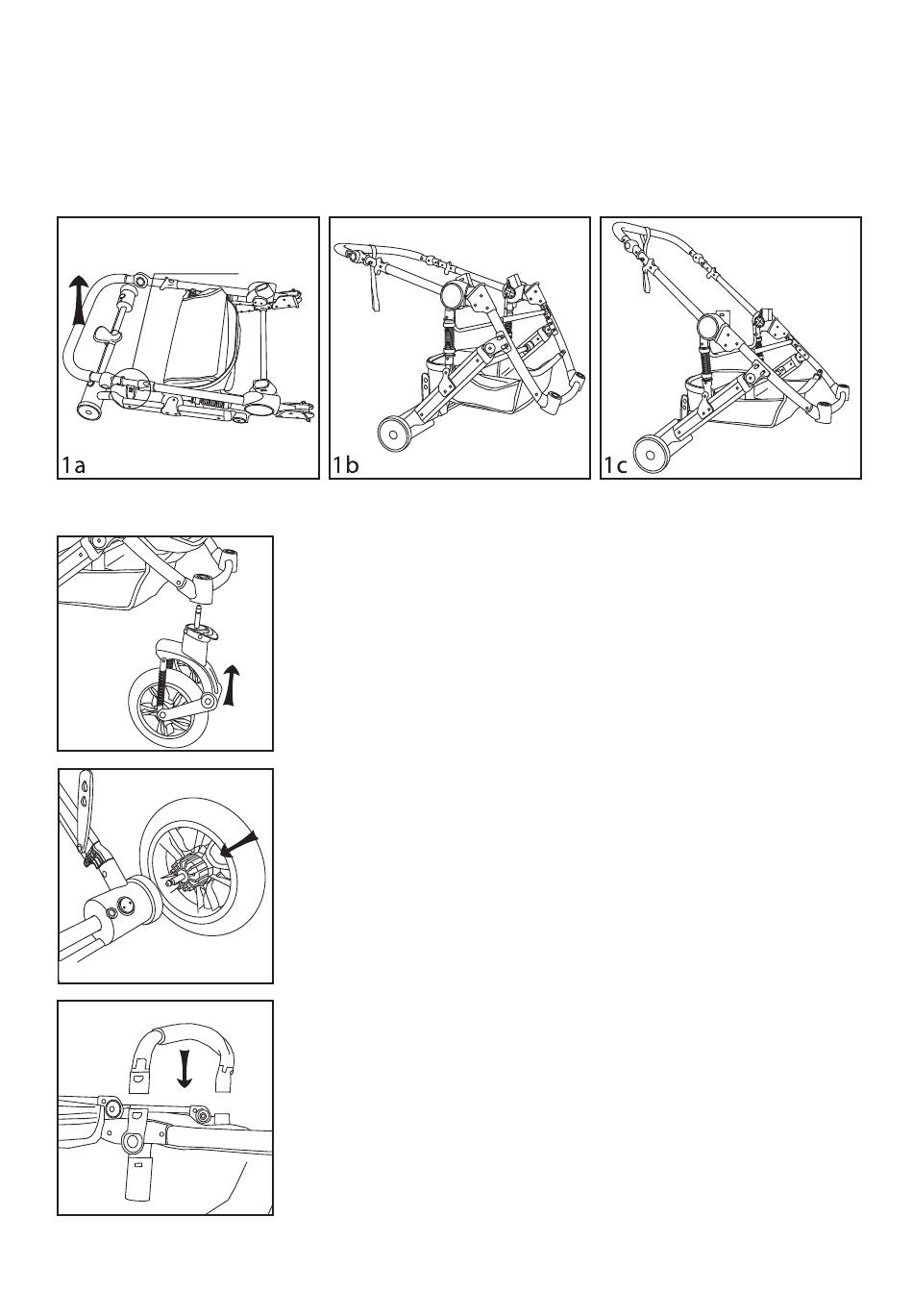 1a

1b

1c