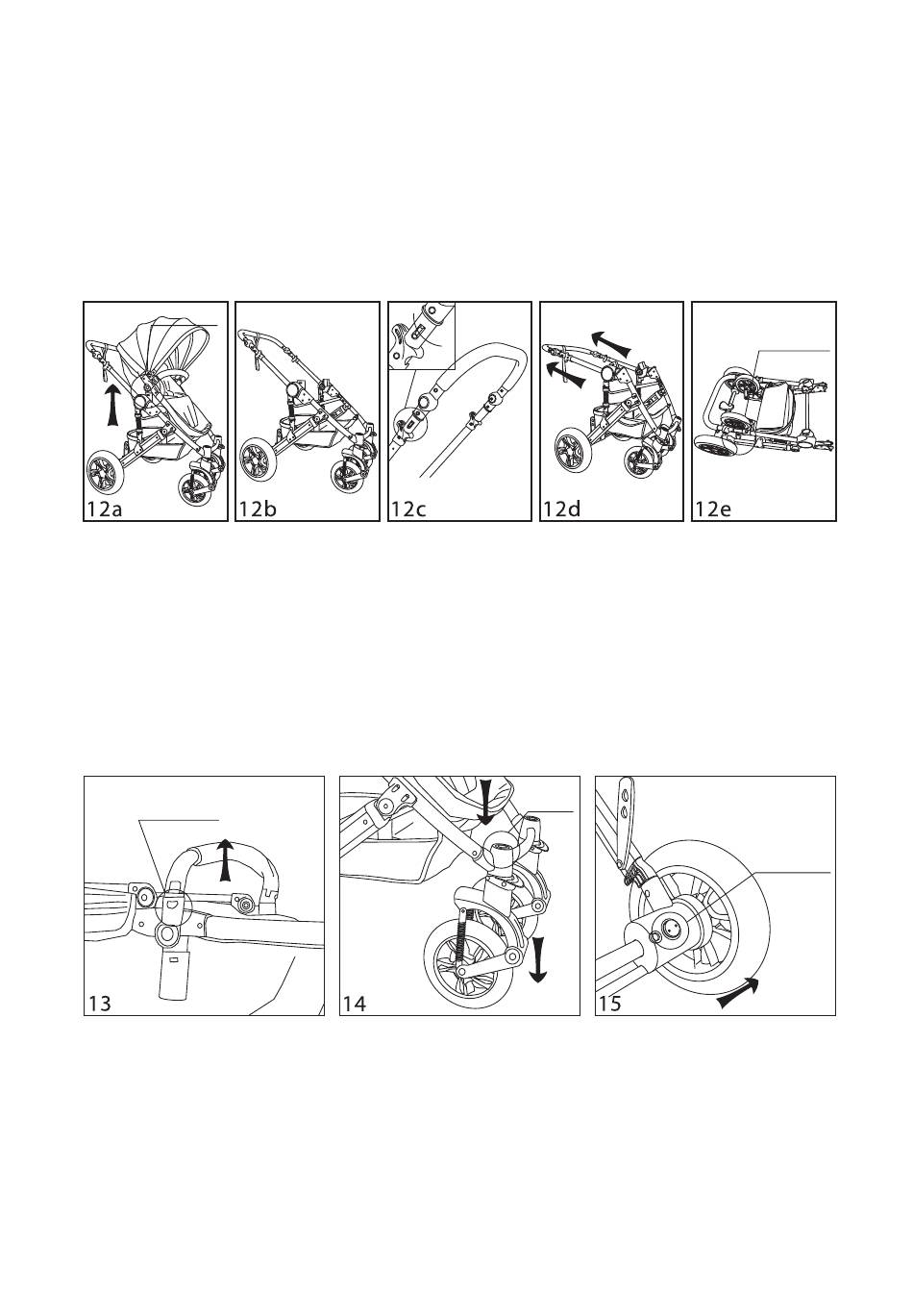 12a

12b

12c

12d

12e

13

14

15