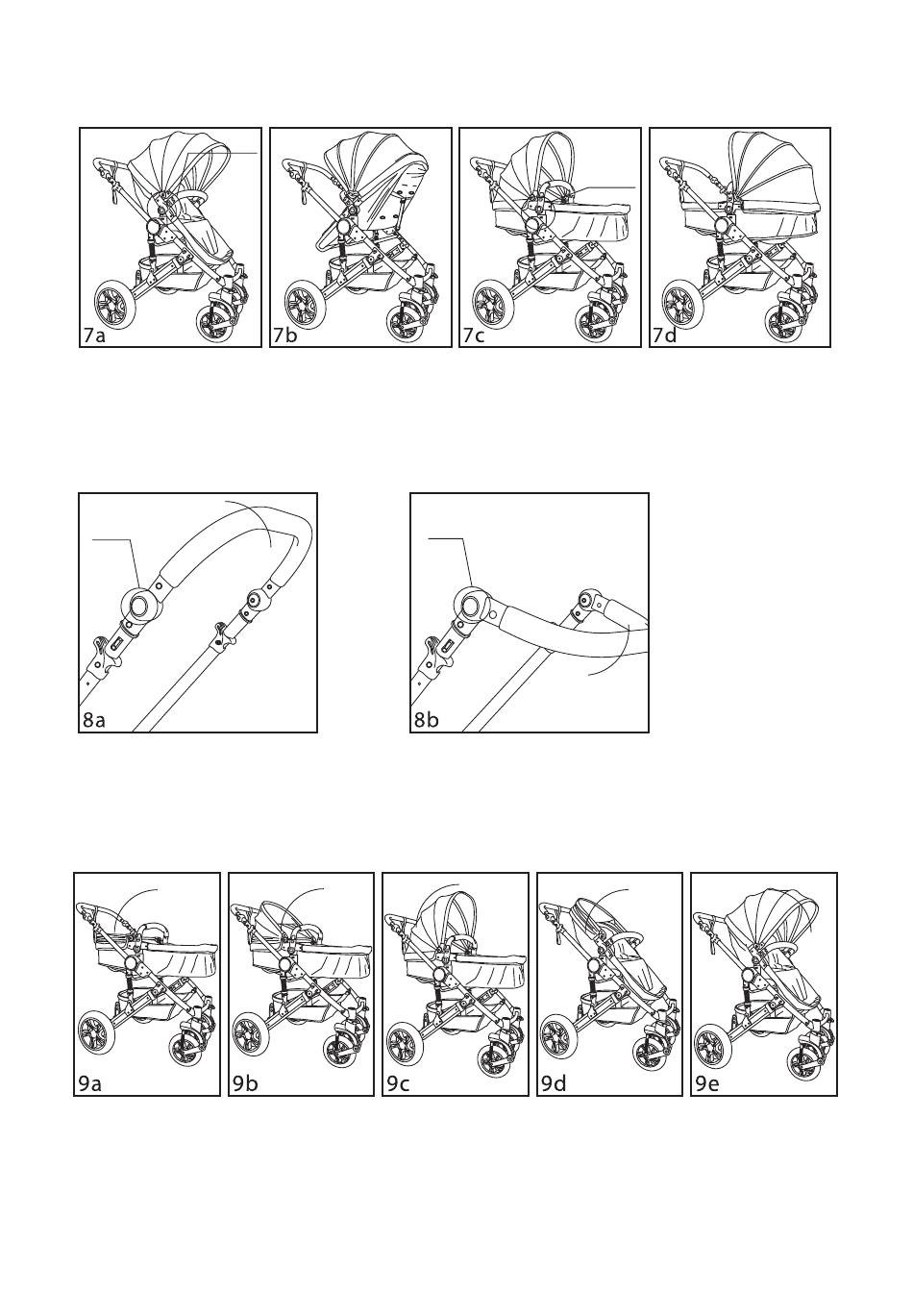 7a

7b

7c

7d

8a

8b

9a

9b

9c

9d

9e