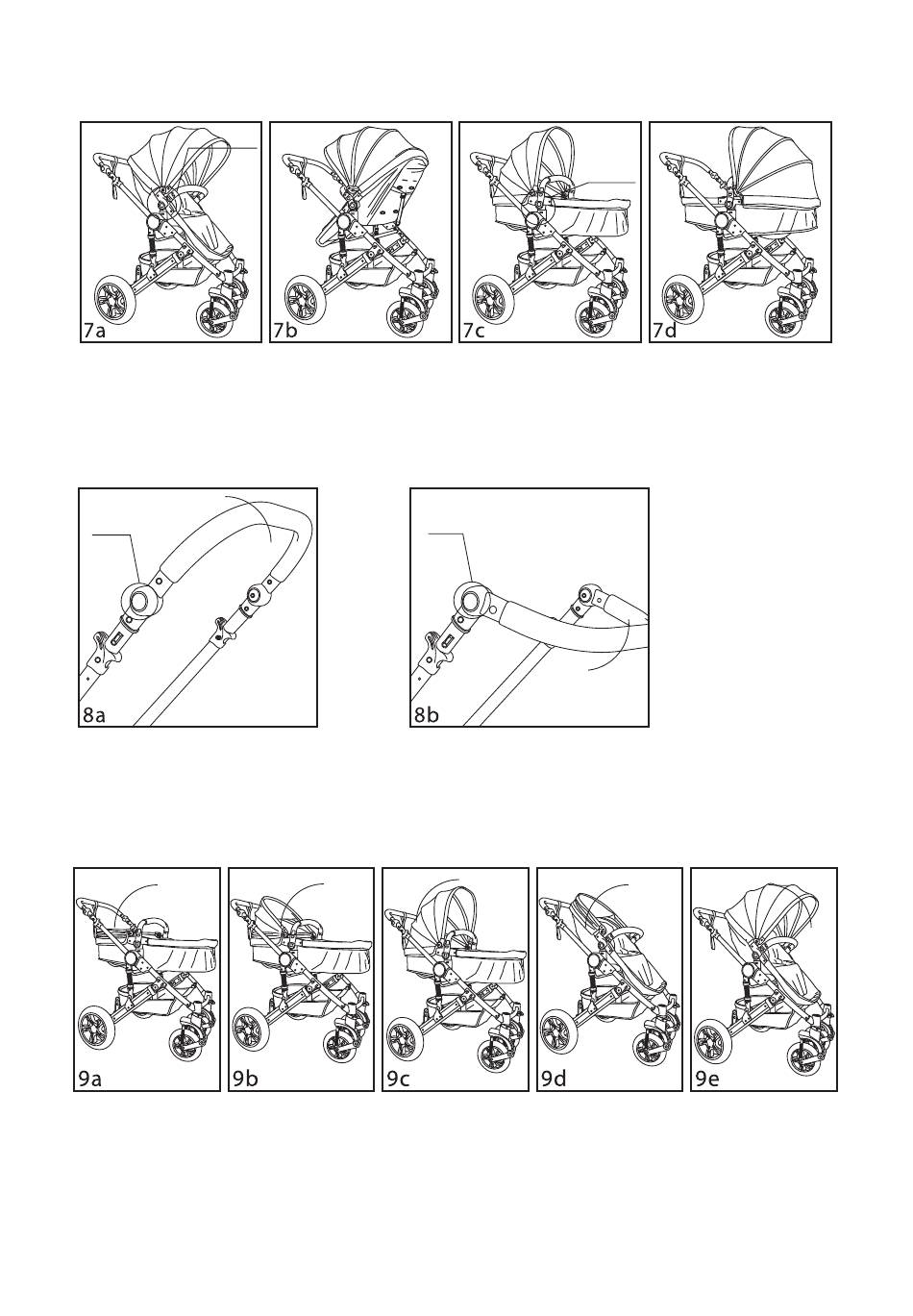 7a
7b
7c
7d

8a
8b

9a
9b
9c
9d
9e