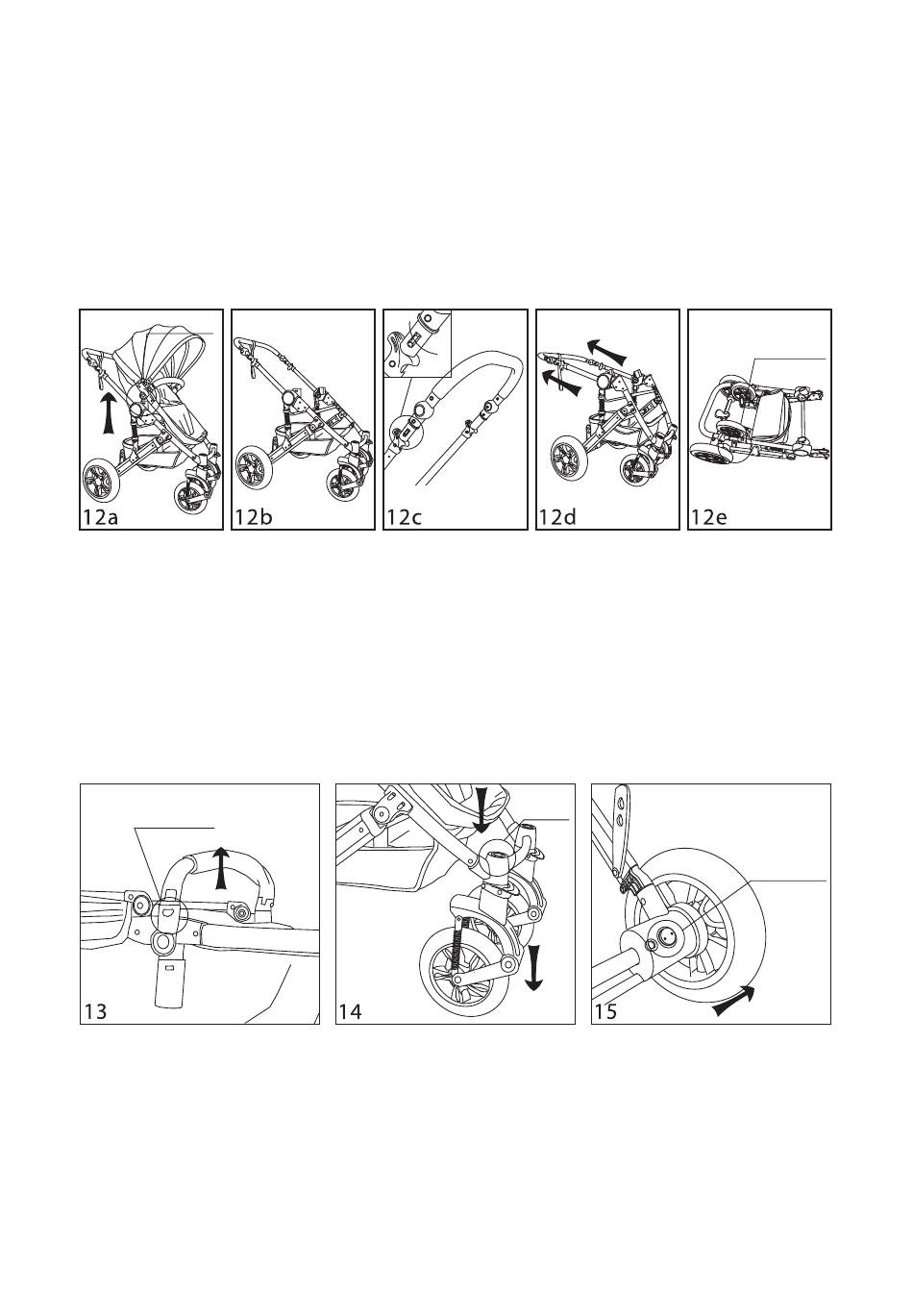 12a

12b

12c

12d

12e

13

14

15