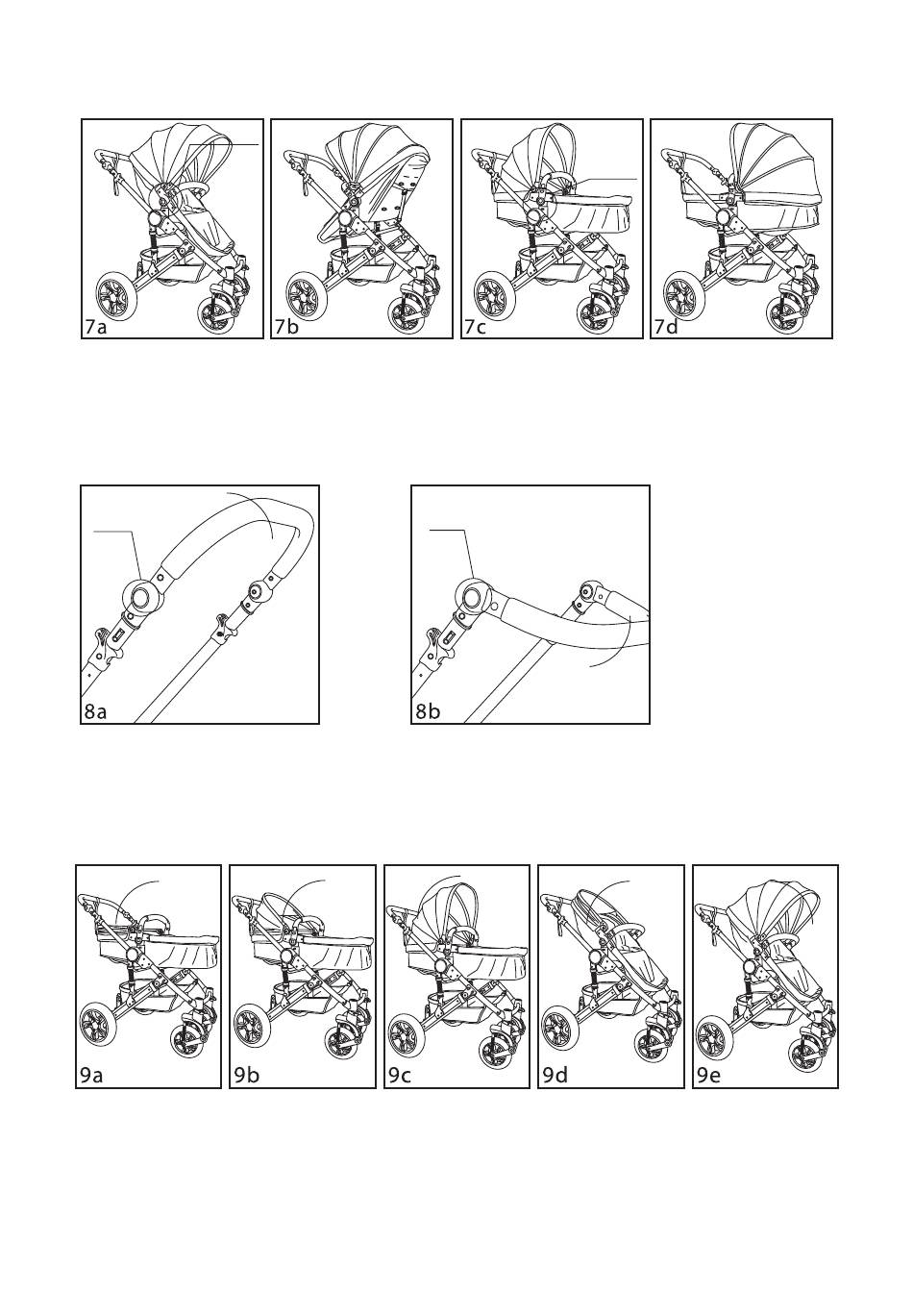 7a
7b
7c
7d

8a
8b

9a
9b
9c
9d
9e