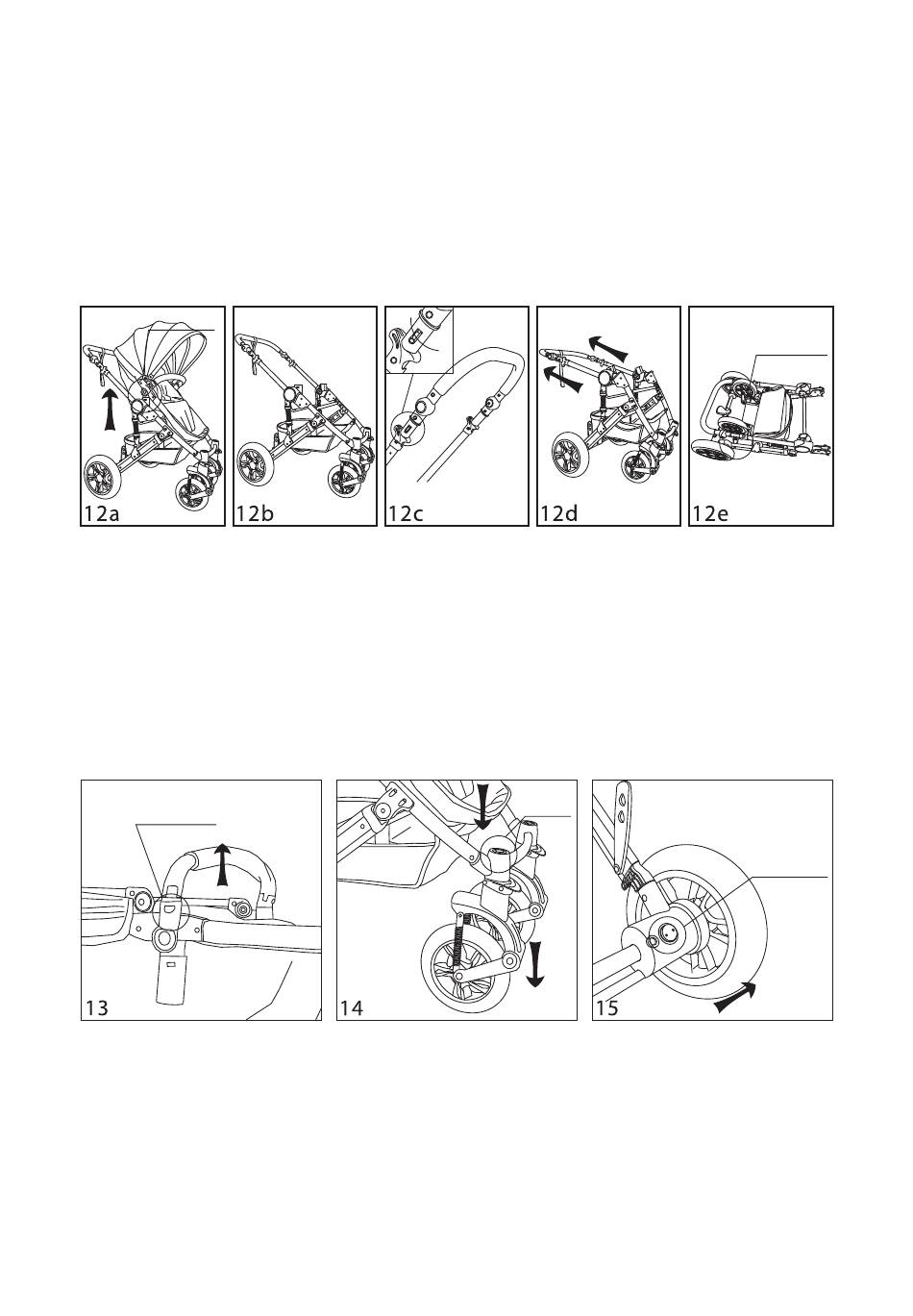 12a
12b
12c
12d
12e

13
14
15