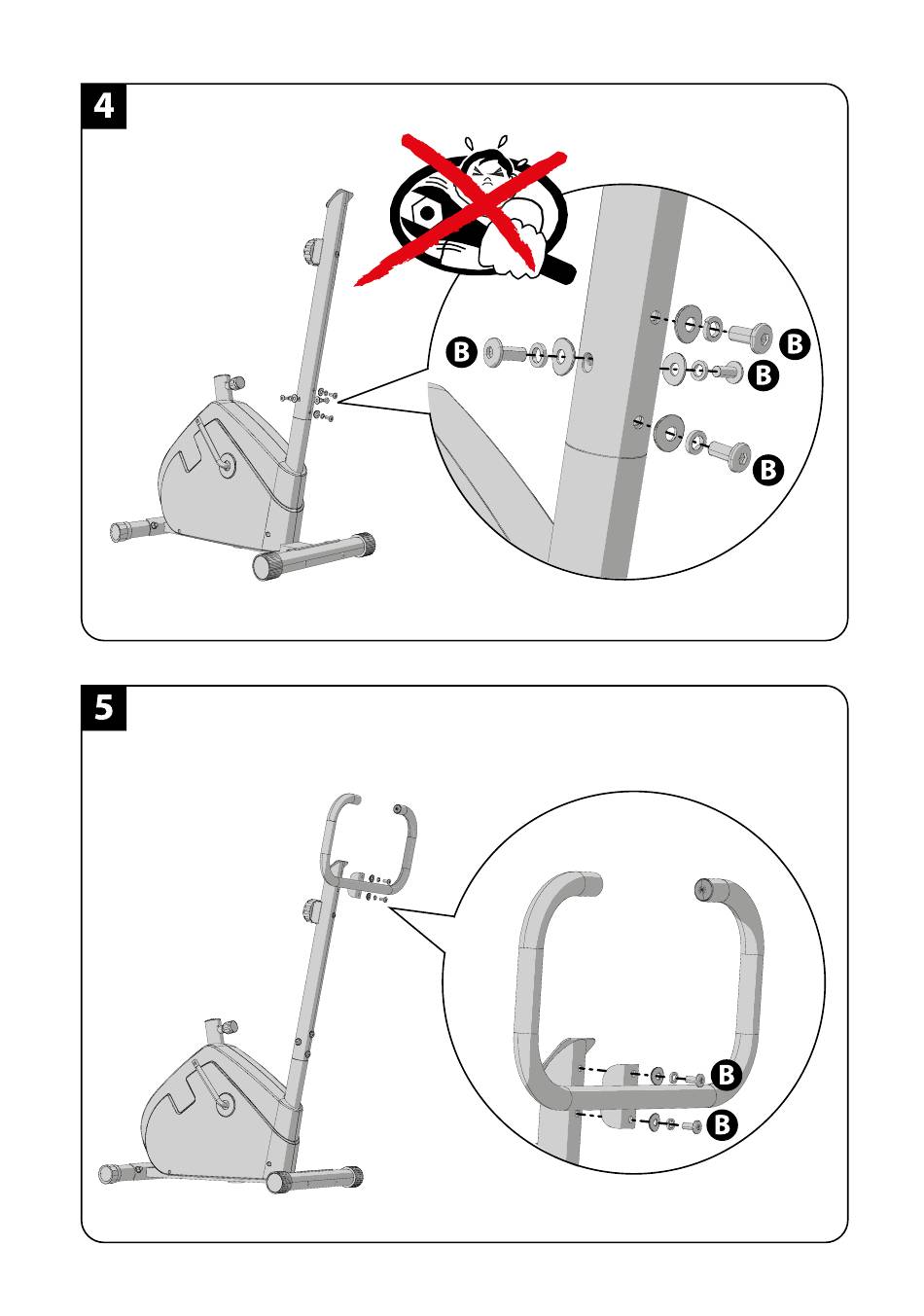 4

B

B

B

B

5

B

B