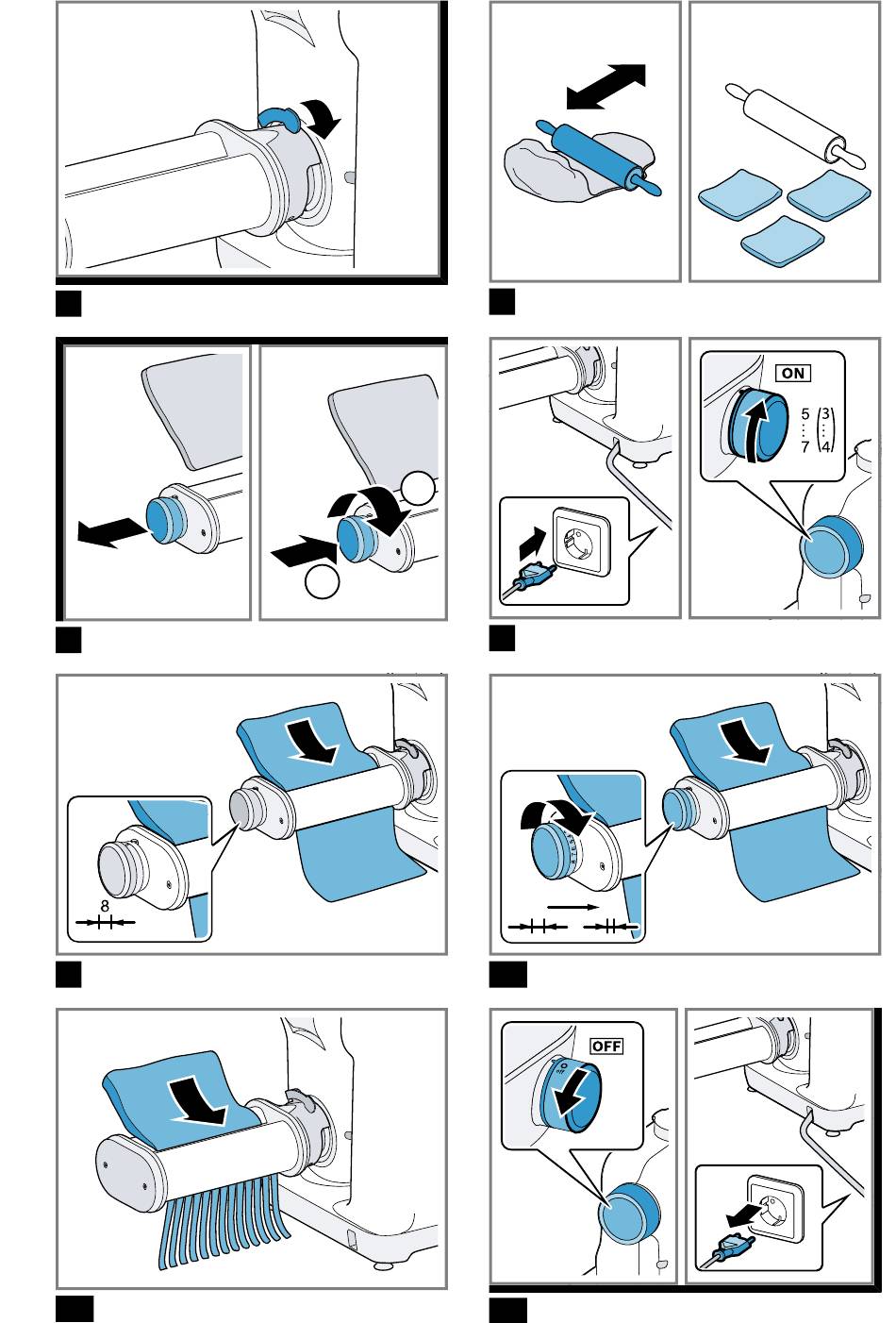 ON
5 3
7 4
8
OFF