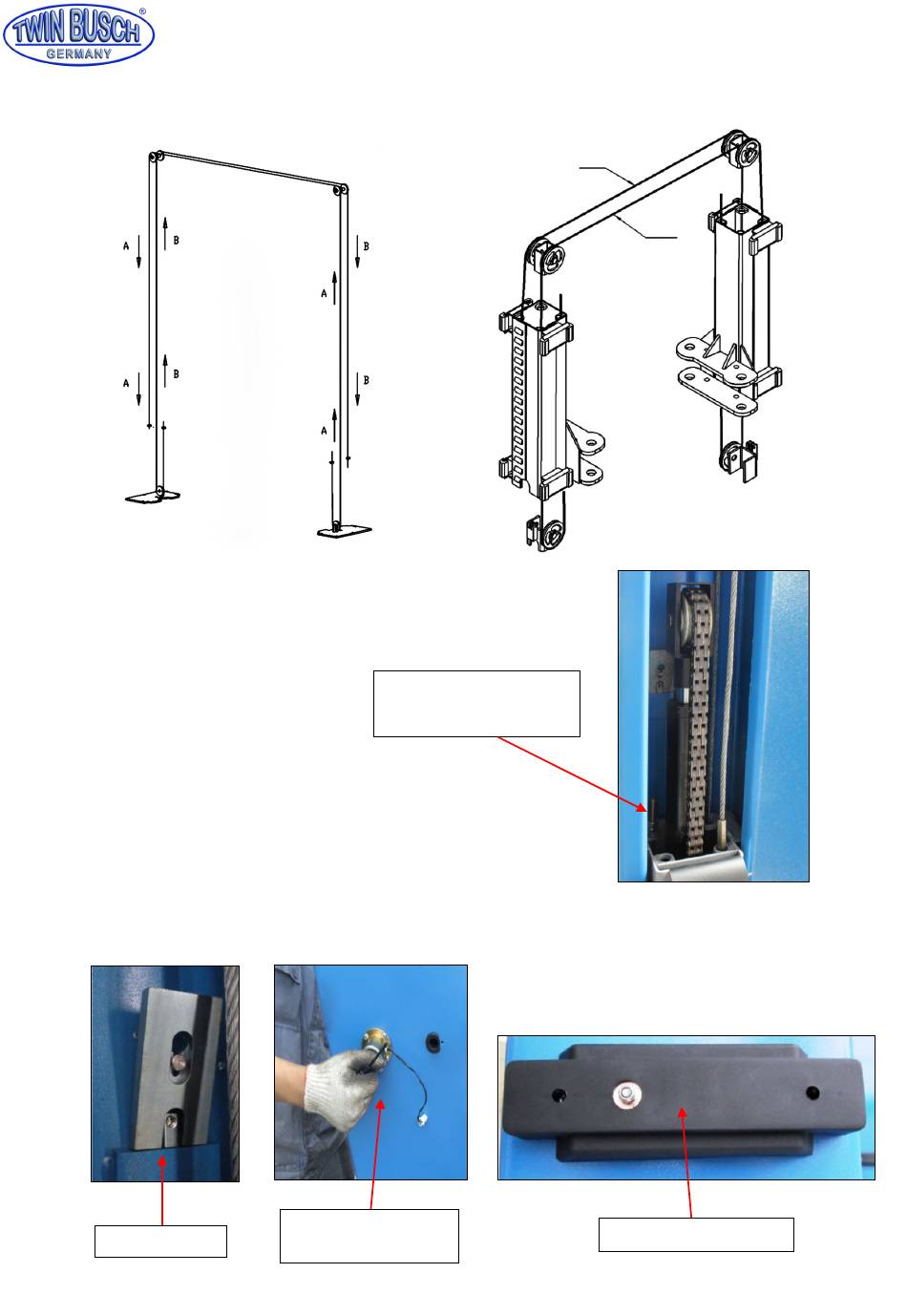 TWIN BUSCH®
GERMANY

A
B
A
B
B
A
B
A