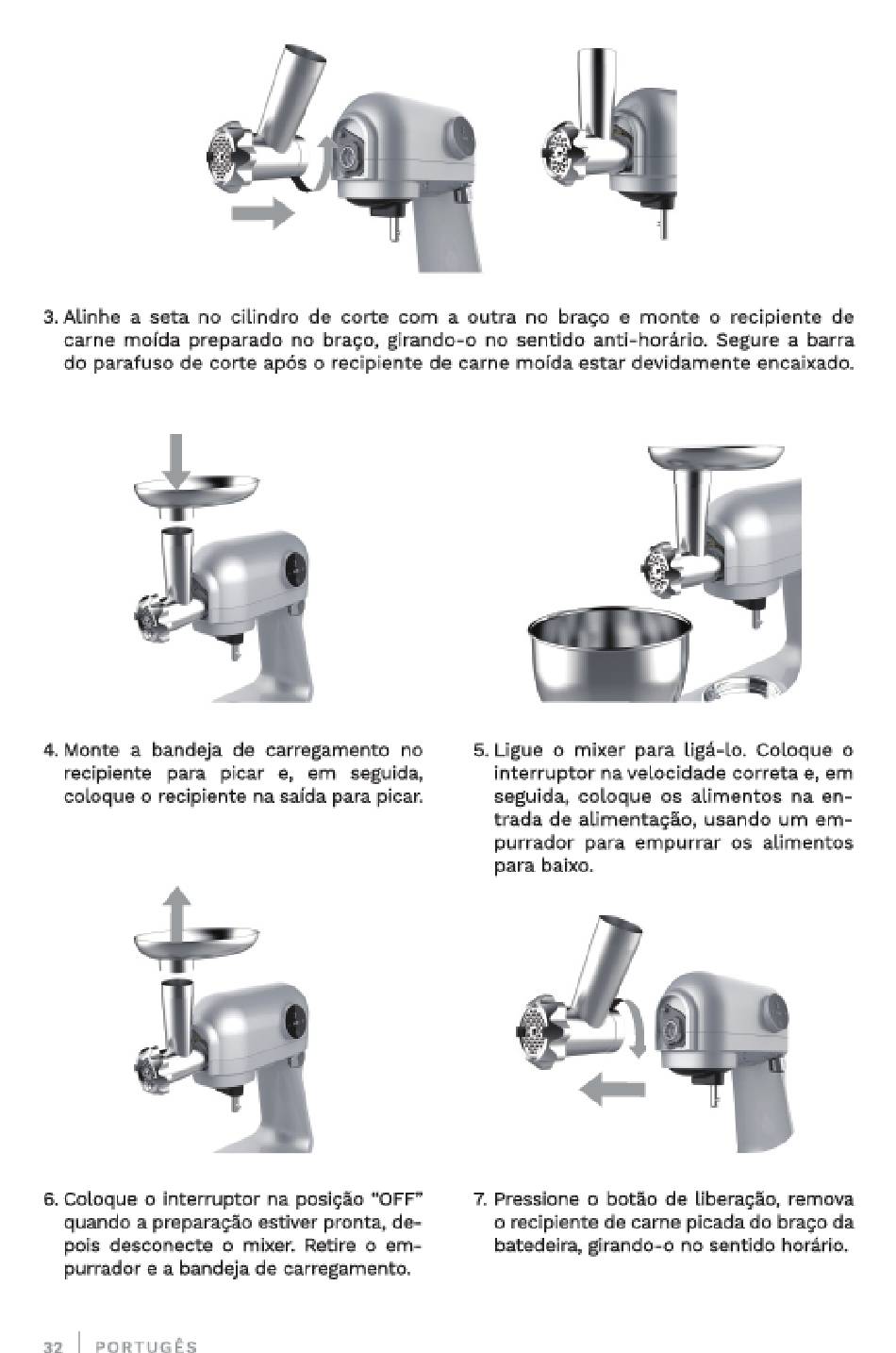 3. Alinhe a seta no cilindro de corte com a outra no braço e monte o recipiente de carne moída preparado no braço, girando-o no sentido anti-horário. Segure a barra do parafuso de corte após o recipiente de carne moída estar devidamente encaixado.

4. Monte a bandeja de carregamento no recipiente para picar e, em seguida, coloque o recipiente na saída para picar.

5. Ligue o mixer para ligá-lo. Coloque o interruptor na velocidade correta e, em seguida, coloque os alimentos na entrada de alimentação, usando um empurrador para empurrar os alimentos para baixo.

6. Coloque o interruptor na posição "OFF" quando a preparação estiver pronta, depois desconecte o mixer. Retire o empurrador e a bandeja de carregamento.

7. Pressione o botão de liberação, remova o recipiente de carne picada do braço da batedeira, girando-o no sentido horário.

32 | PORTUGÊS