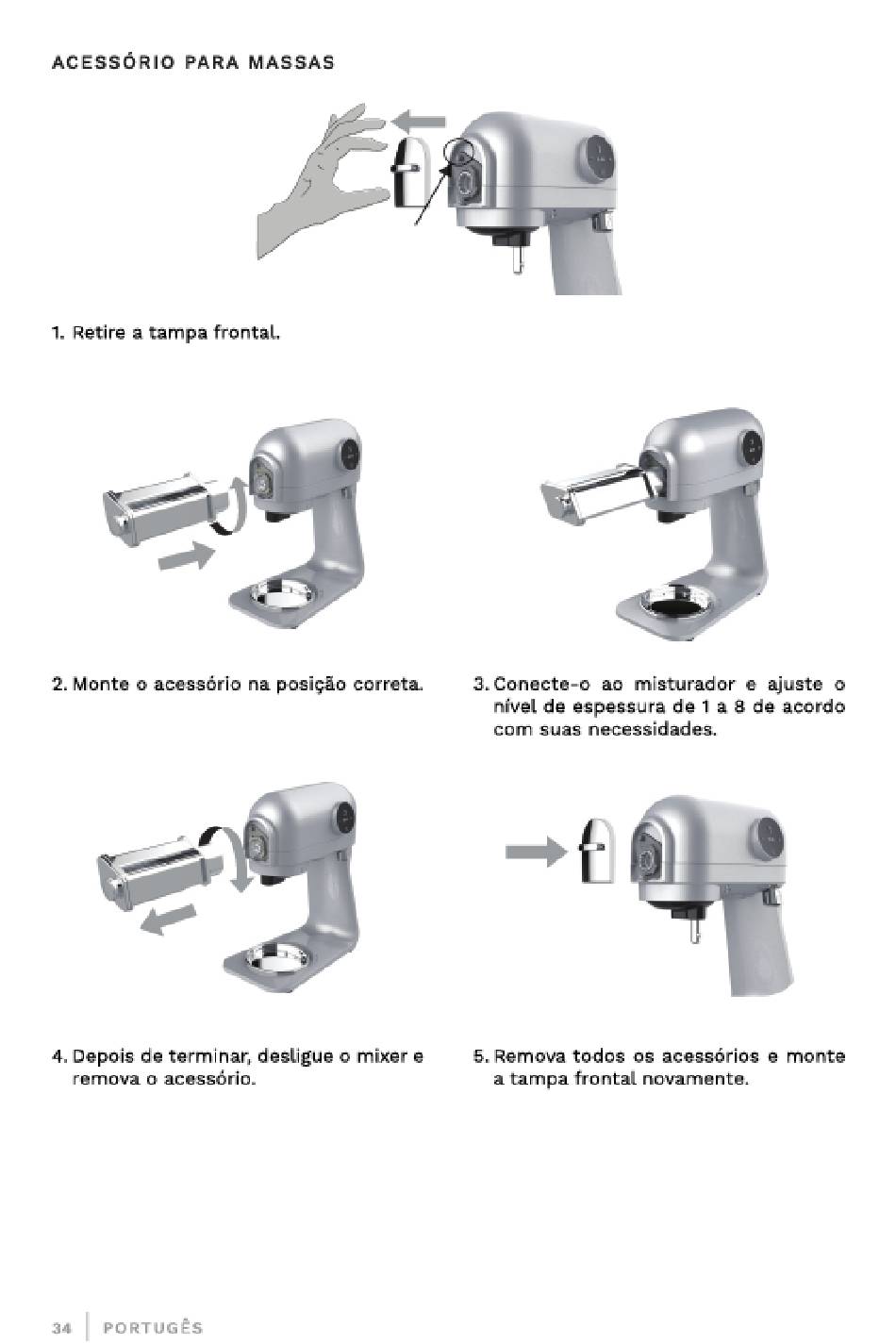 ACESSÓRIO PARA MASSAS

1. Retire a tampa frontal.

2. Monte o acessório na posição correta.

3. Conecte-o ao misturador e ajuste o nível de espessura de 1 a 8 de acordo com suas necessidades.

4. Depois de terminar, desligue o mixer e remova o acessório.

5. Remova todos os acessórios e monte a tampa frontal novamente.

34 | PORTUGÊS