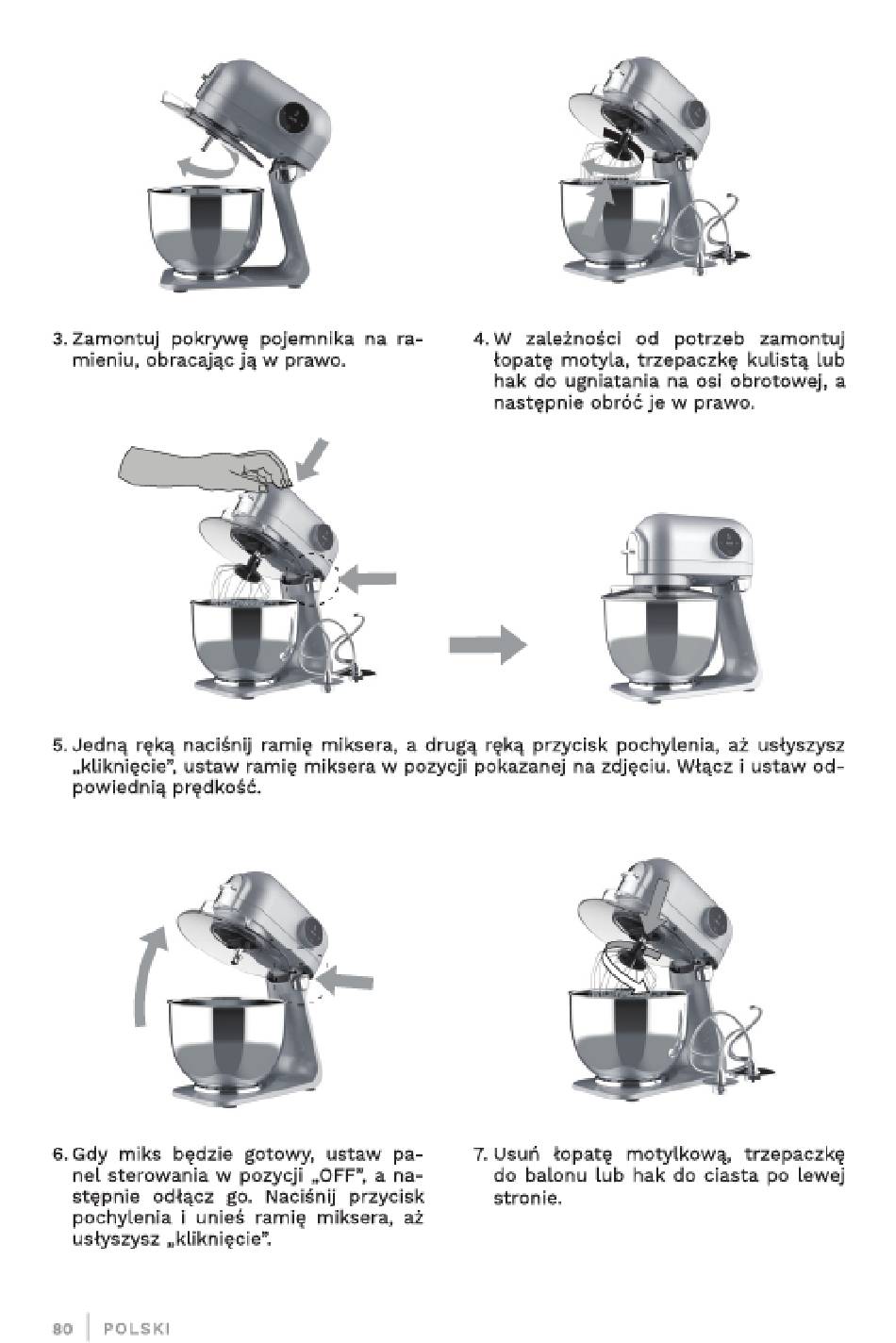 3. Zamontuj pokrywę pojemnika na ramieniu, obracając ją w prawo.

4. W zależności od potrzeb zamontuj łopatę motyla, trzepaczkę kulistą lub hak do ugniatania na osi obrotowej, a następnie obróć je w prawo.

5. Jedną ręką naciśnij ramię miksera, a drugą ręką przycisk pochylenia, aż usłyszysz „kliknięcie", ustaw ramię miksera w pozycji pokazanej na zdjęciu. Włącz i ustaw odpowiednią prędkość.

6. Gdy miks będzie gotowy, ustaw panel sterowania w pozycji „OFF", a następnie odłącz go. Naciśnij przycisk pochylenia i unieś ramię miksera, aż usłyszysz „kliknięcie".

7. Usuń łopatę motylkową, trzepaczkę do balonu lub hak do ciasta po lewej stronie.

80 | POLSKI