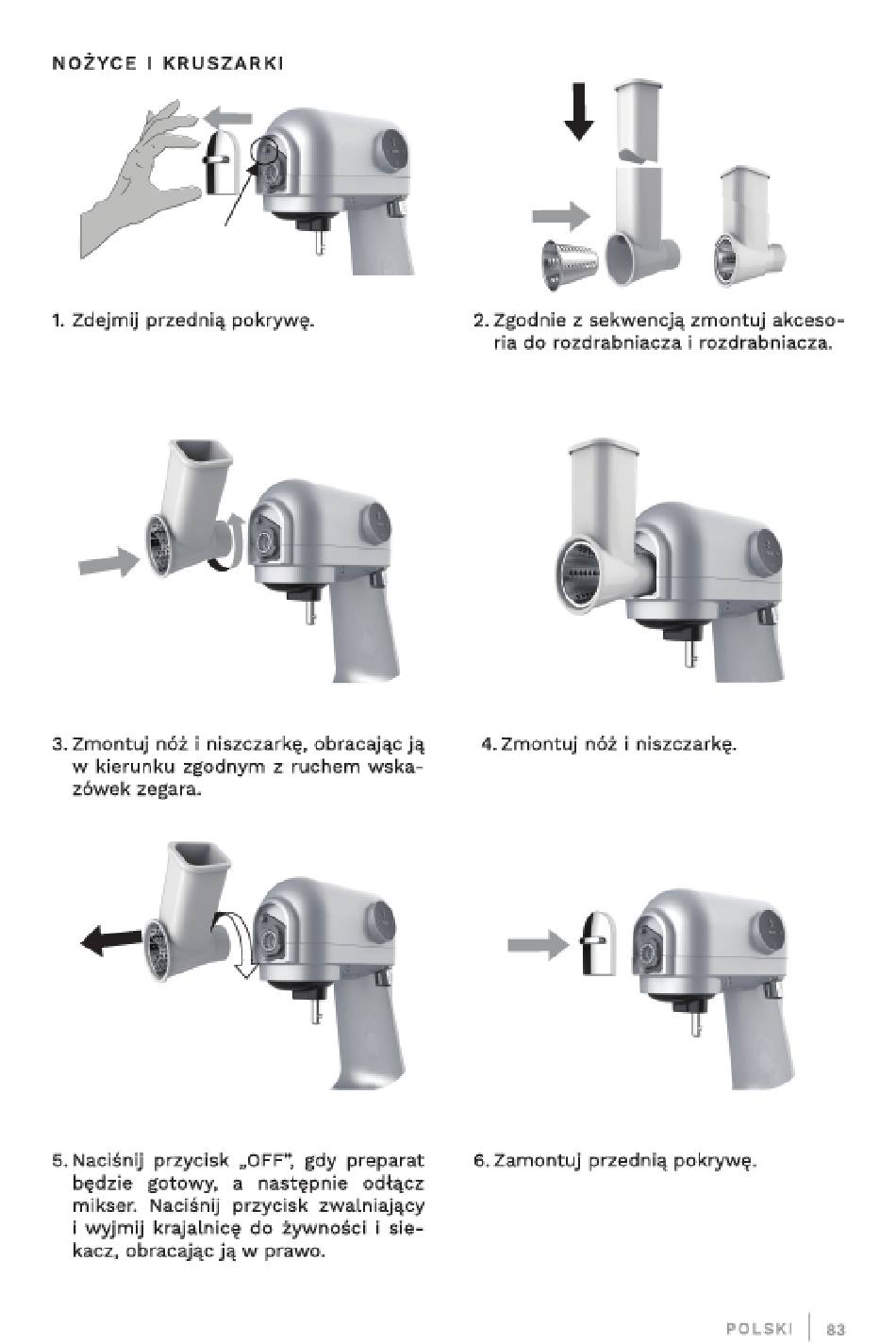 NOŻYCE I KRUSZARKI

1. Zdejmij przednią pokrywę.

2. Zgodnie z sekwencją zmontuj akcesoria do rozdrabniacza i rozdrabniacza.

3. Zmontuj nóż i niszczarkę, obracając ją w kierunku zgodnym z ruchem wskazówek zegara.

4. Zmontuj nóż i niszczarkę.

5. Naciśnij przycisk „OFF", gdy preparat będzie gotowy, a następnie odłącz mikser. Naciśnij przycisk zwalniający i wyjmij krajalnicę do żywności i siekacz, obracając ją w prawo.

6. Zamontuj przednią pokrywę.

POLSKI | 83