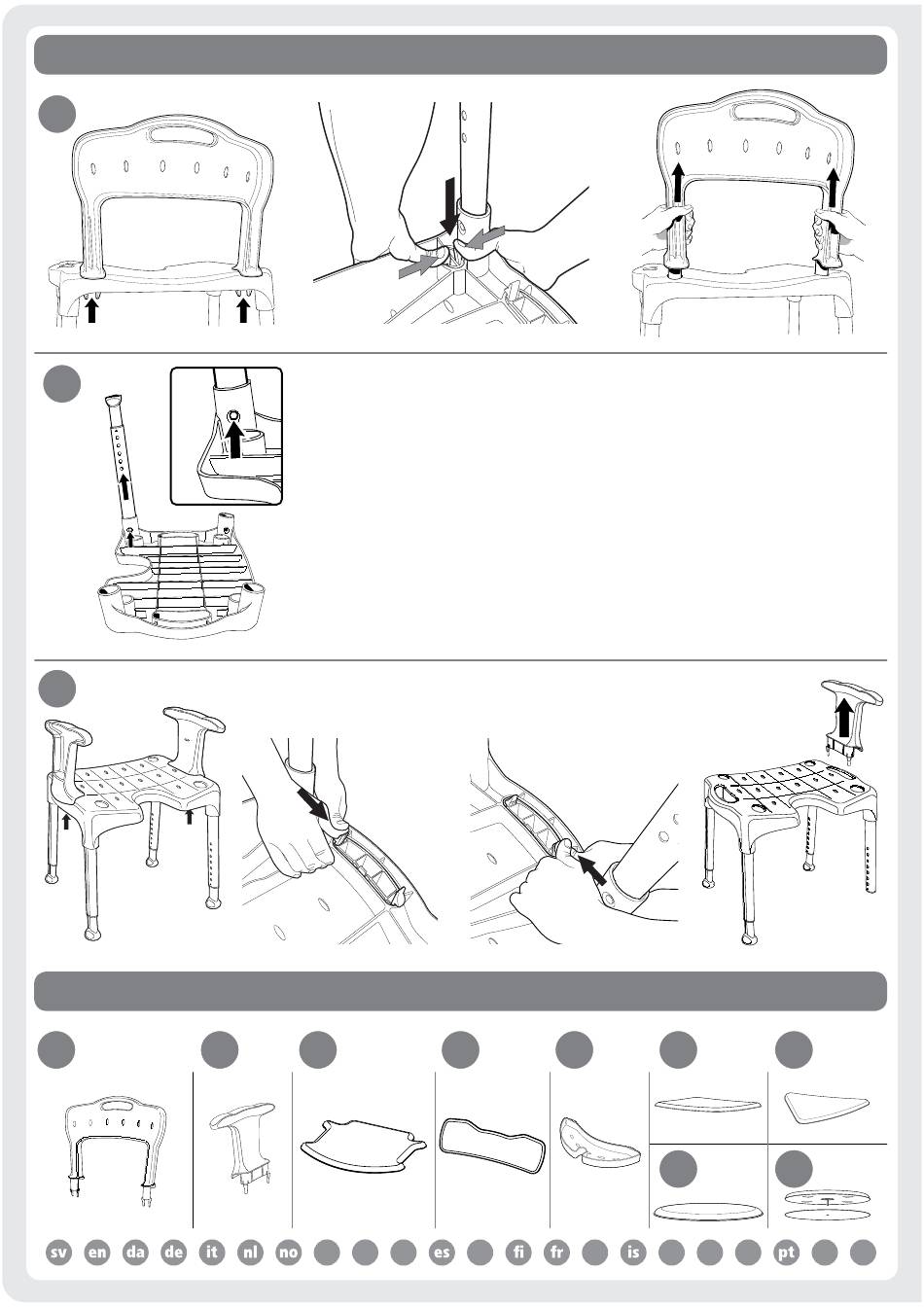 sv en da de it nl no es fi fr is pt