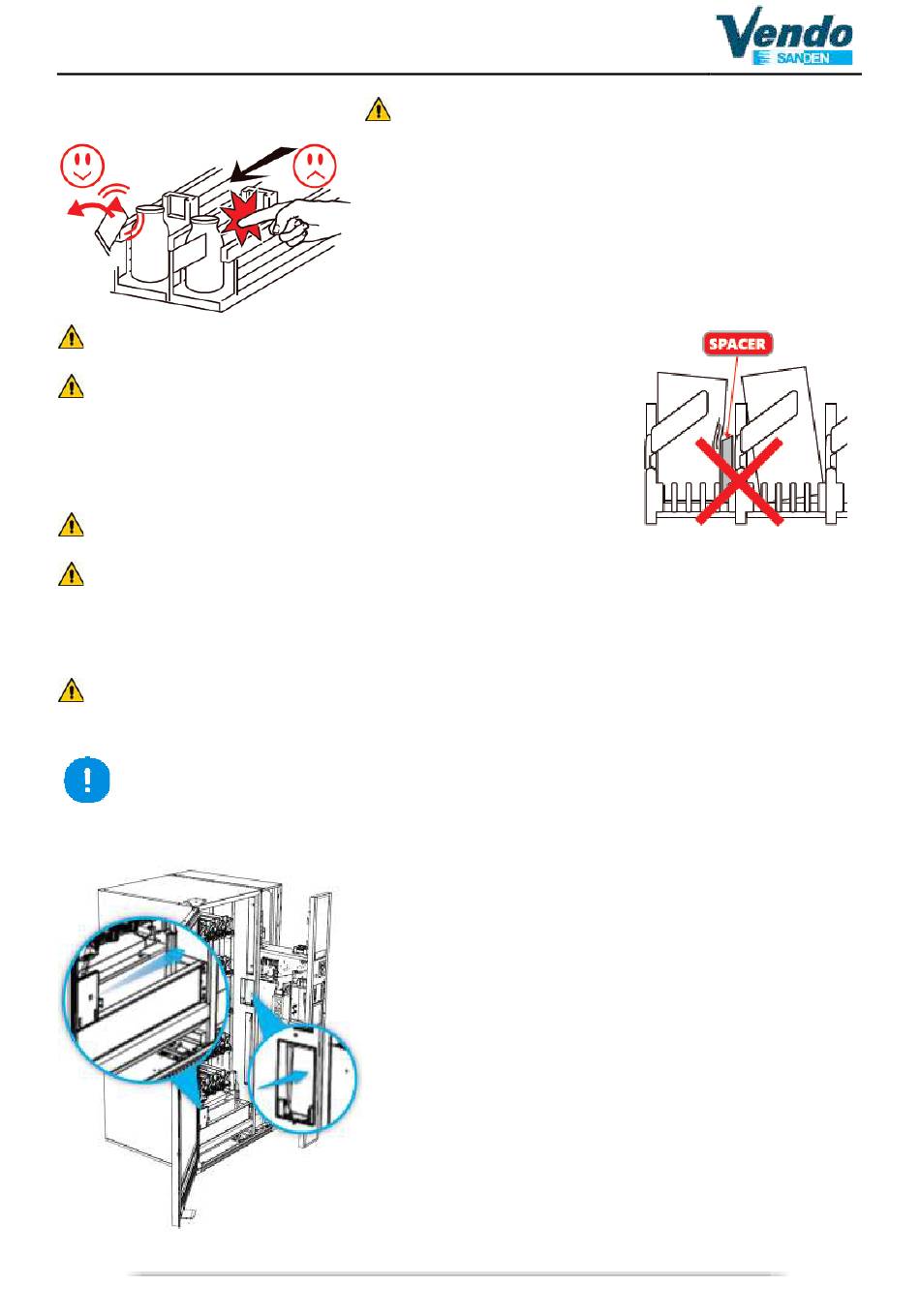 Vendo
SANDEN

SPACER