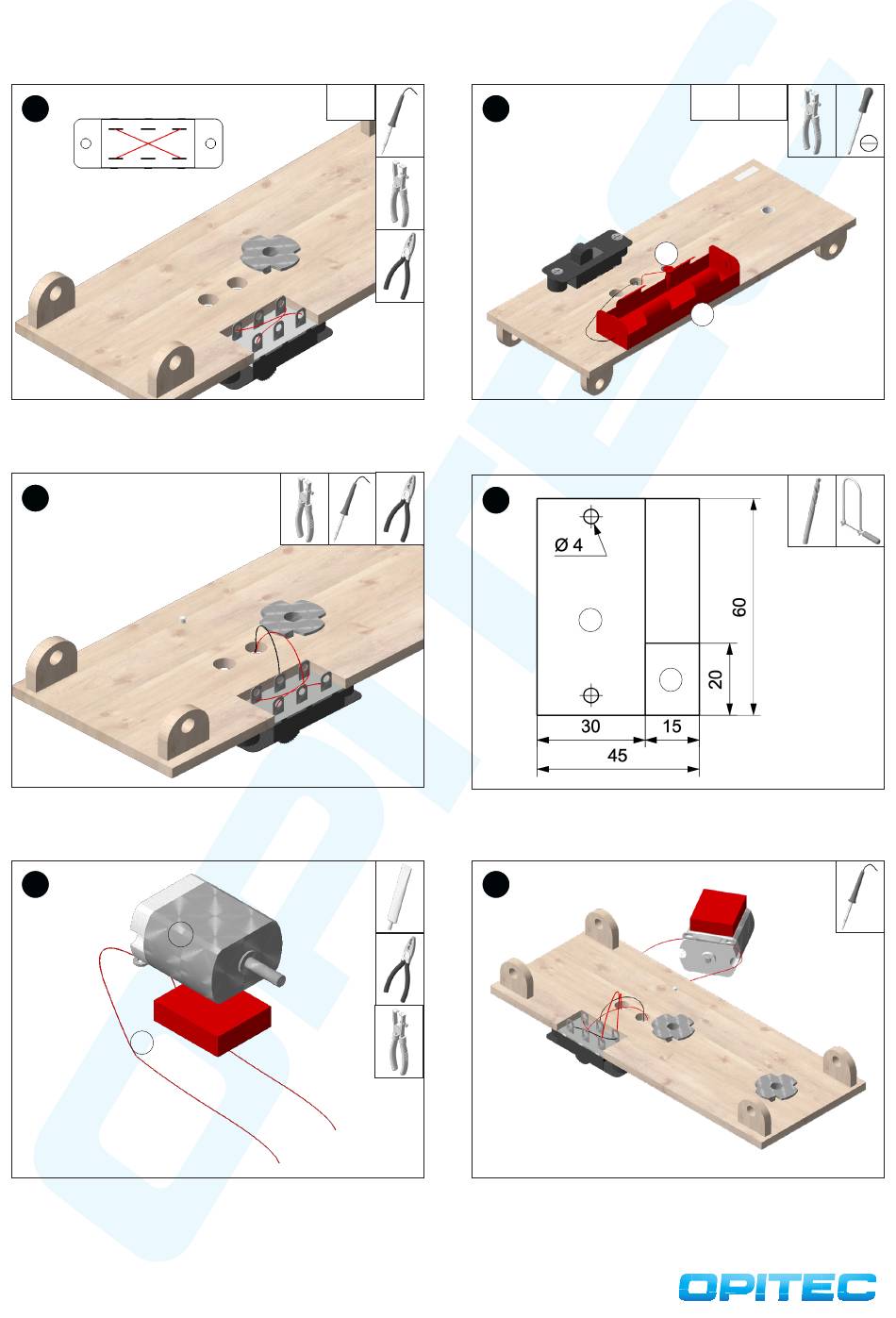 Ø 4

60

20

30

15

45

OPITEC