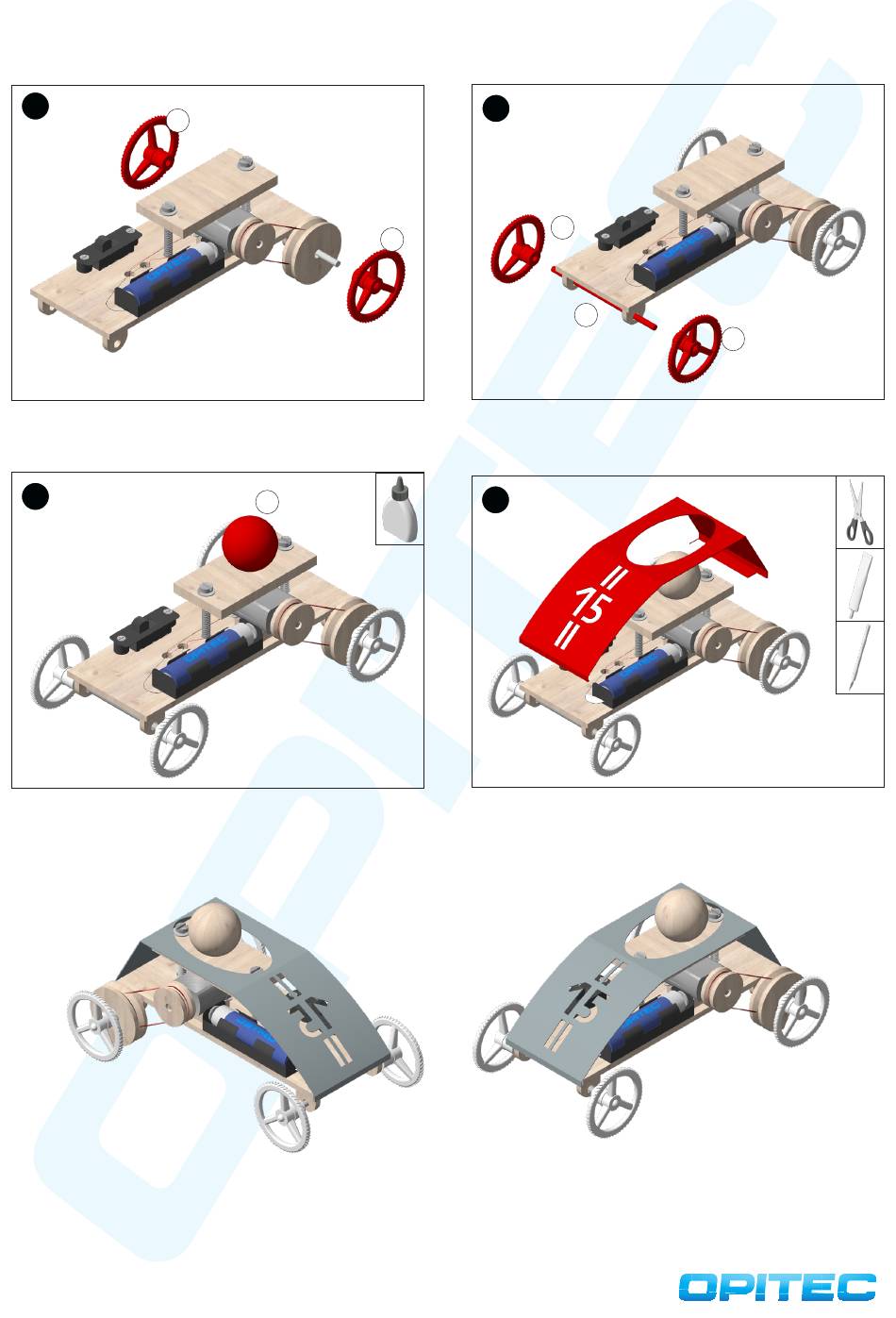 15

15

15

OPITEC