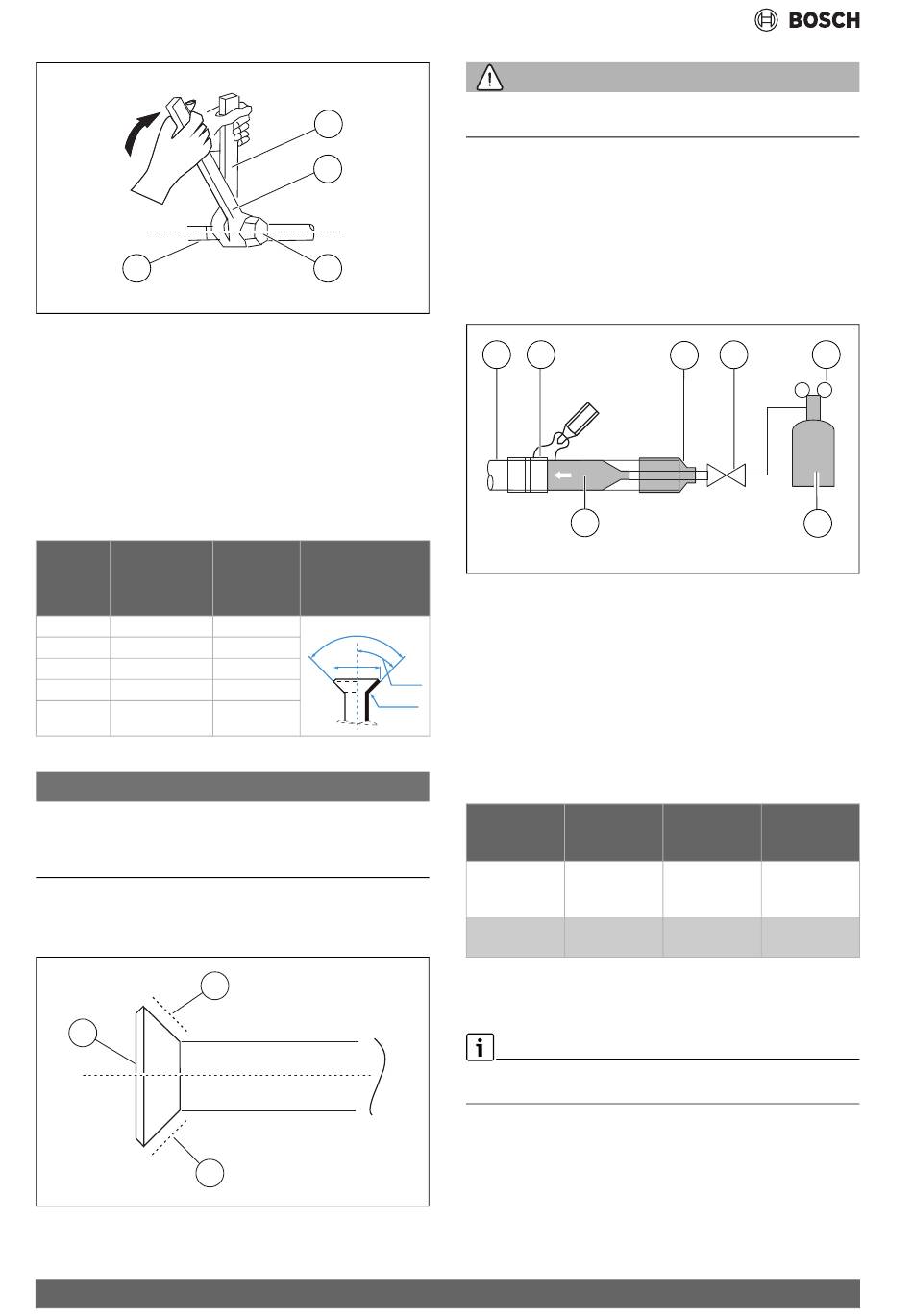 BOSCH