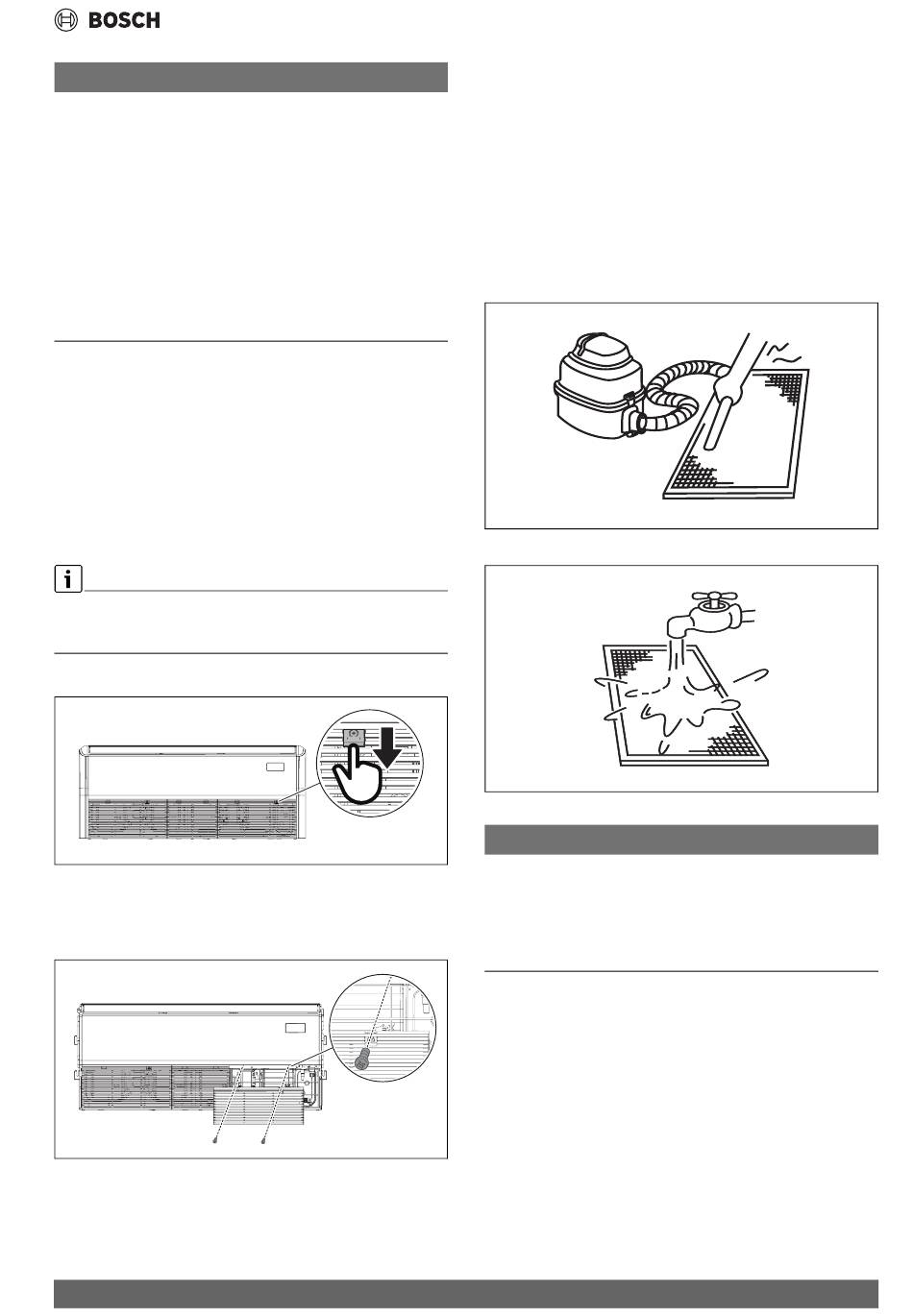 BOSCH