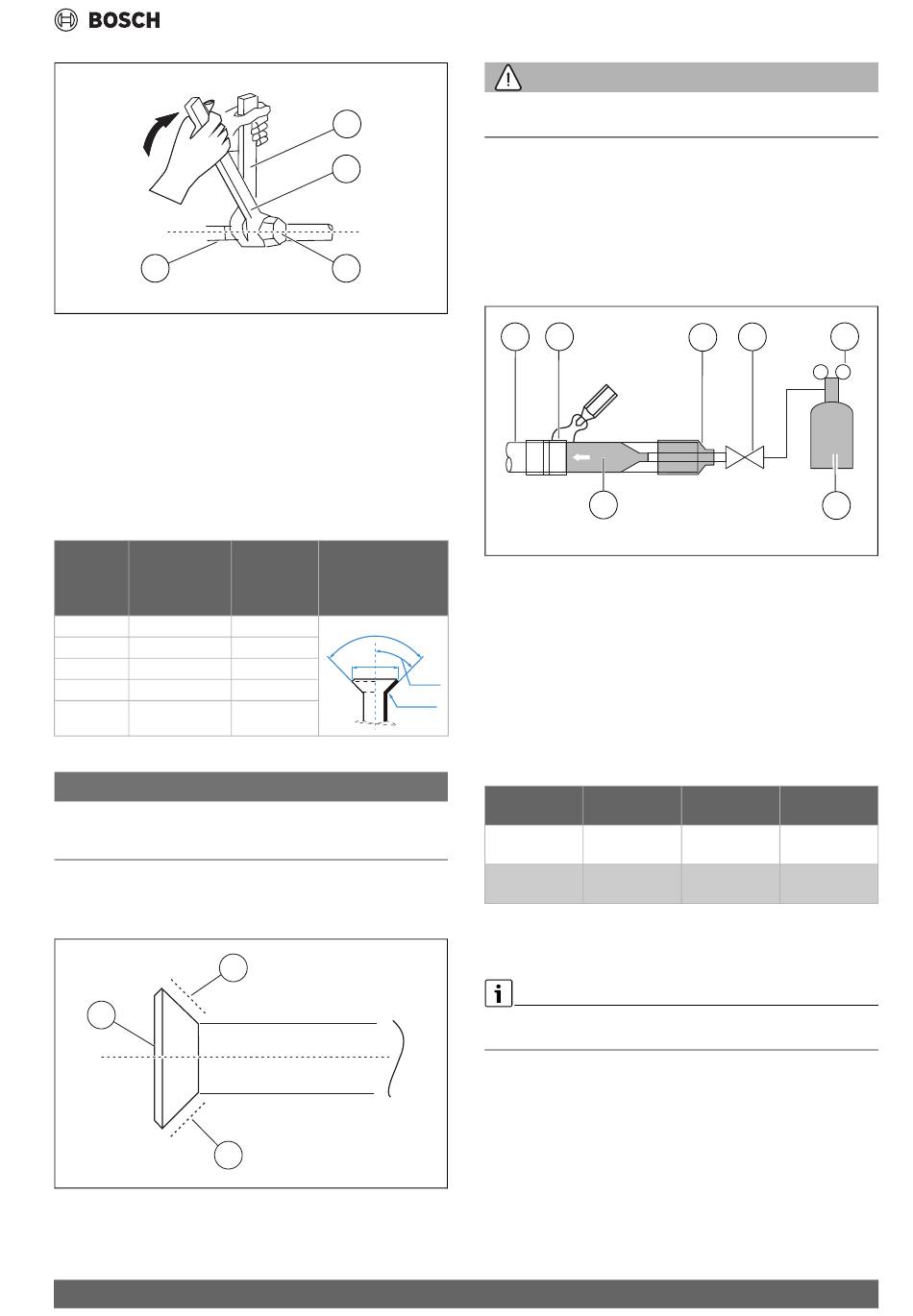 BOSCH