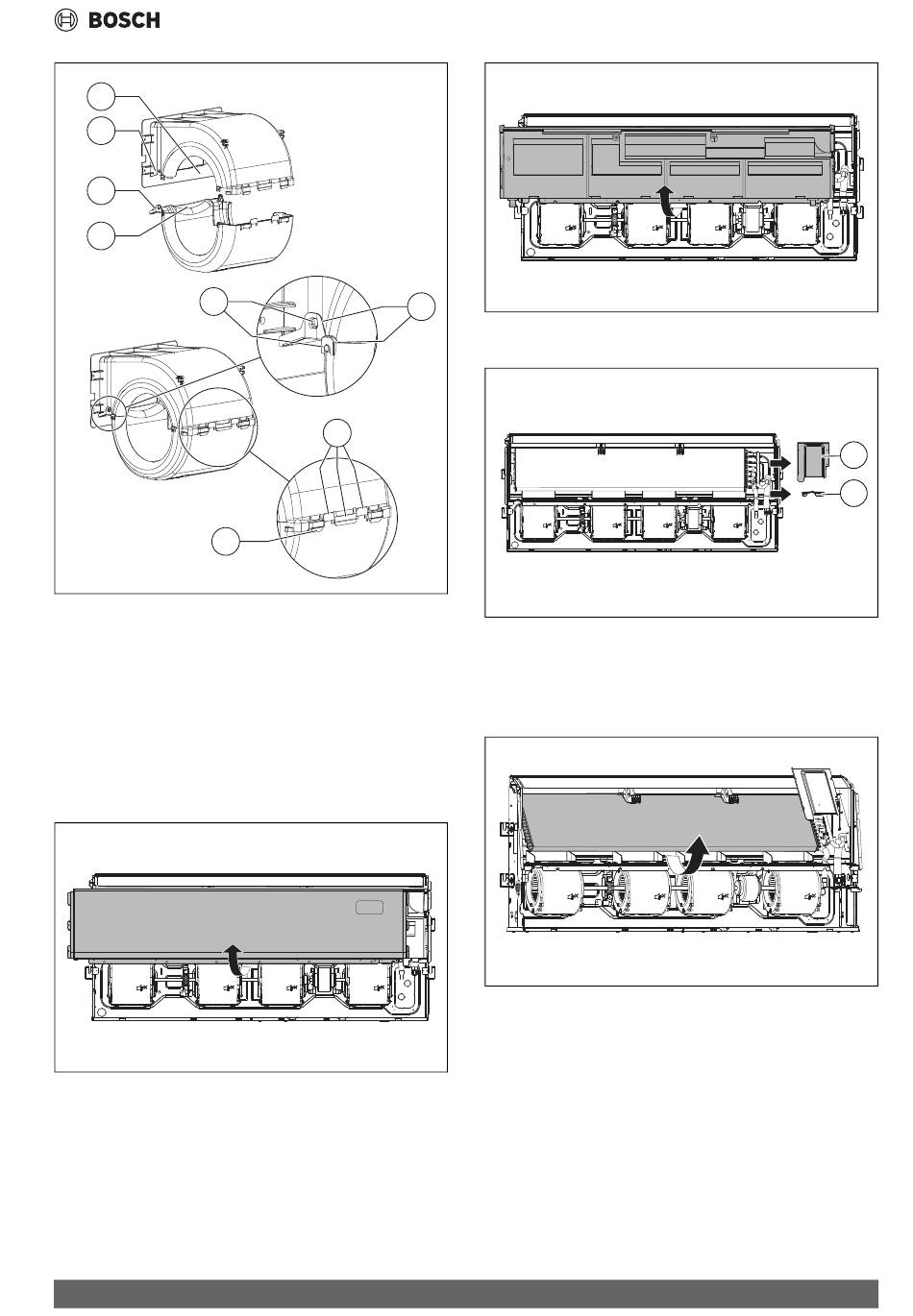 BOSCH