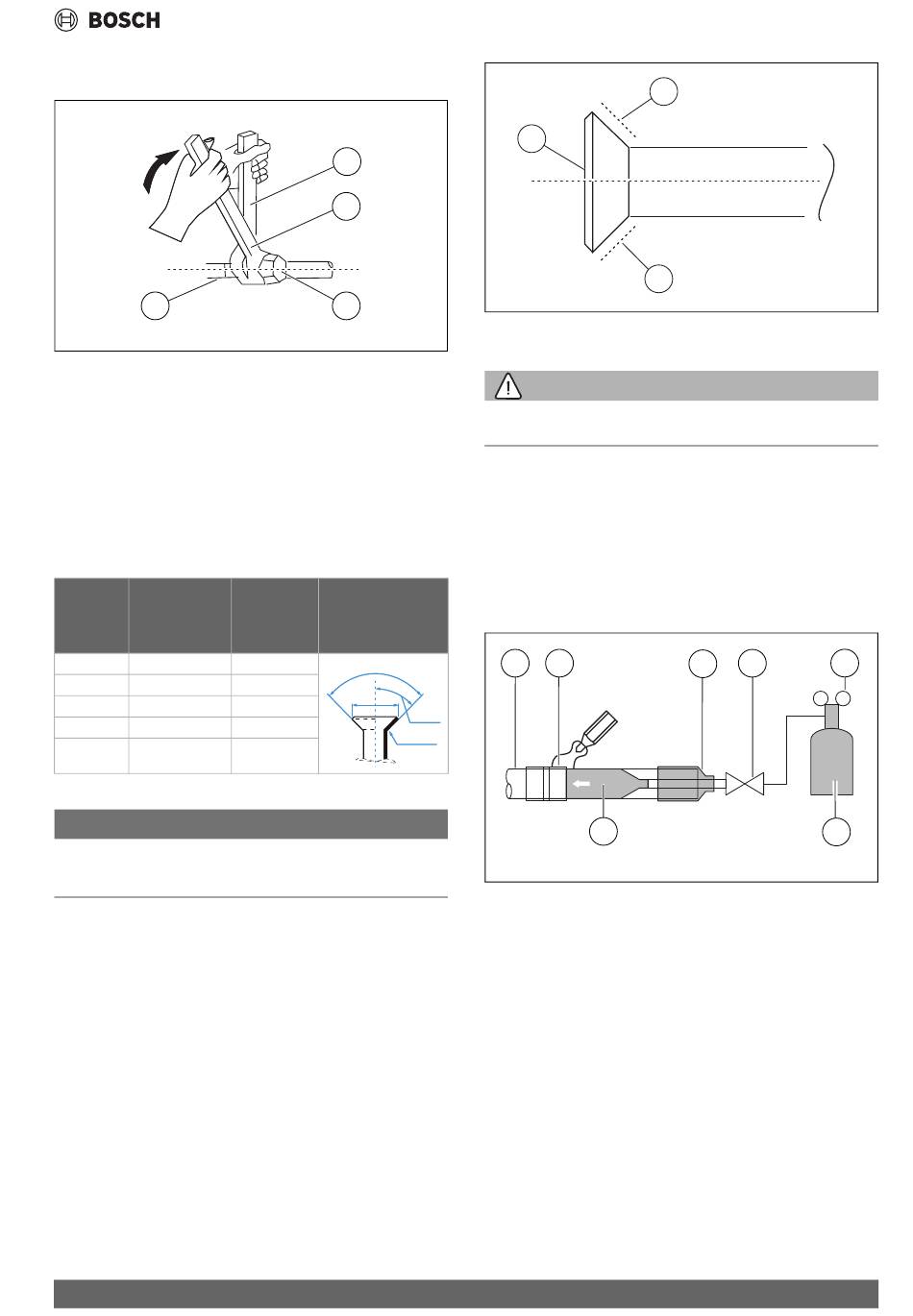 BOSCH