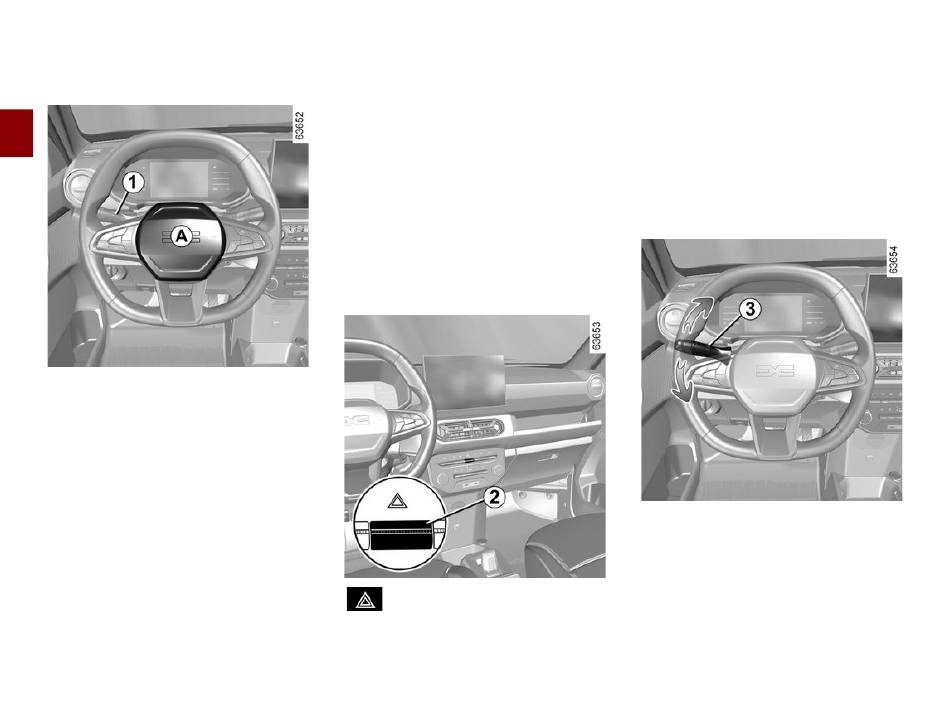 63652
1
A

63653
2

63654
3