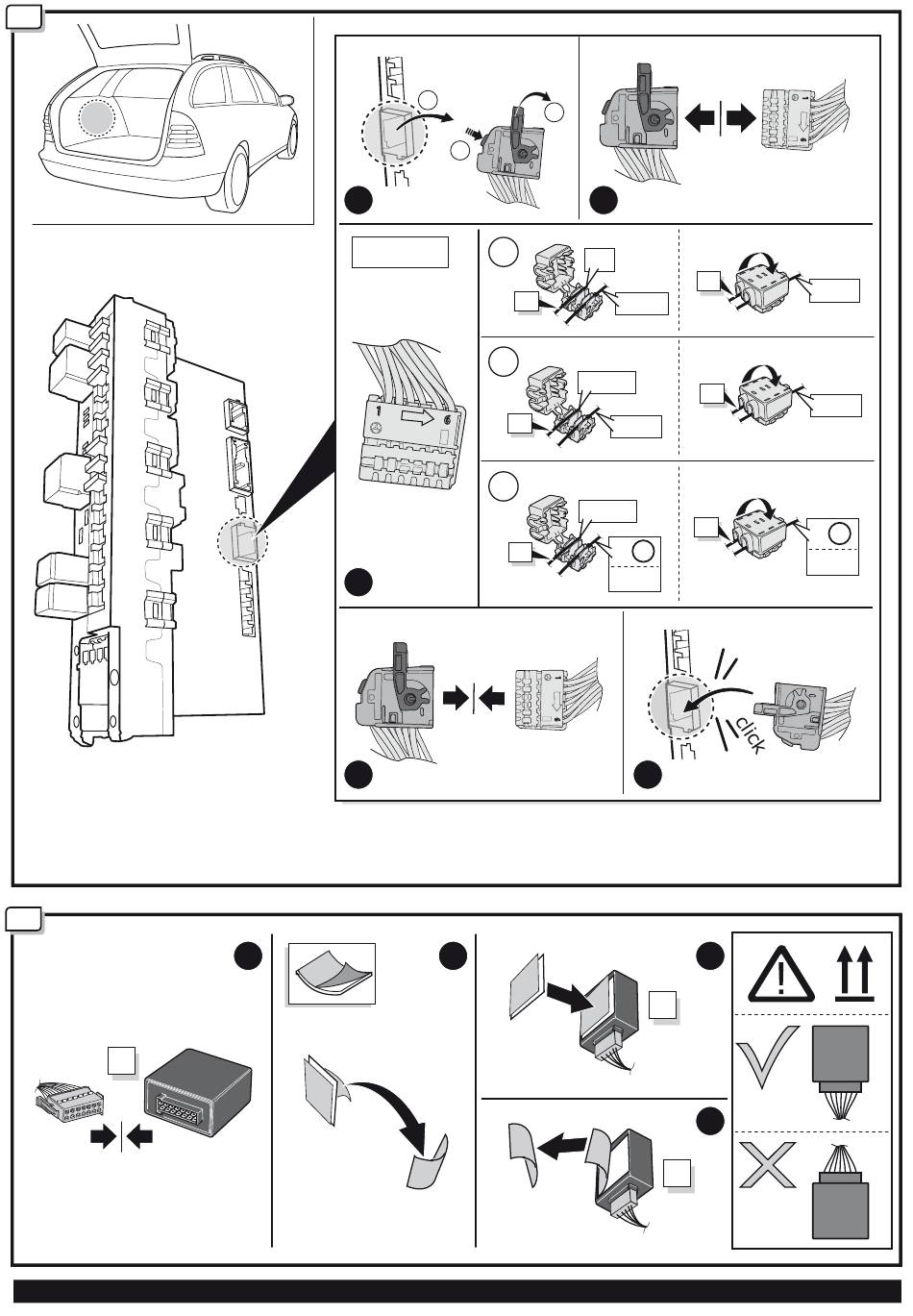 1

6

click