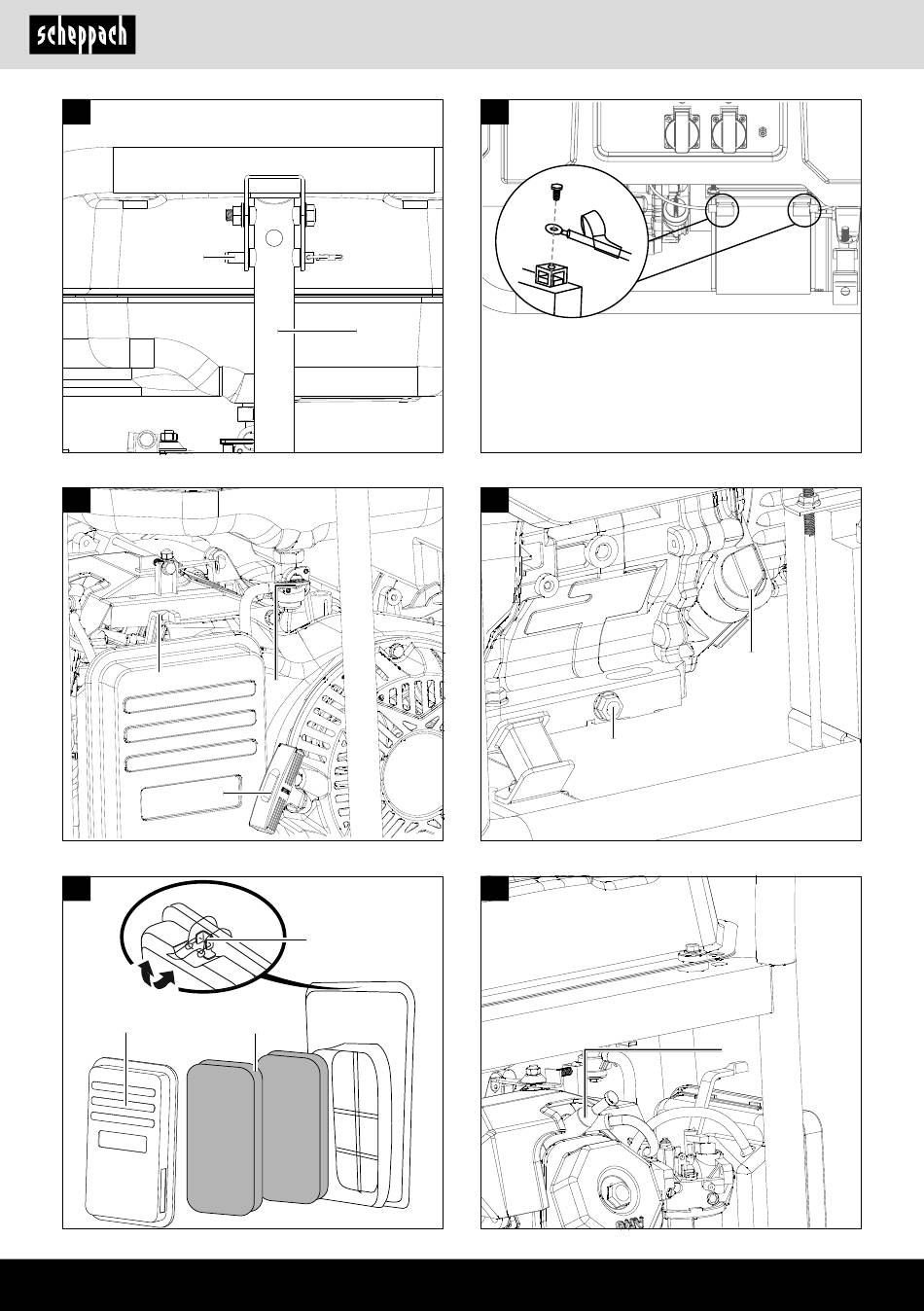 scheppach