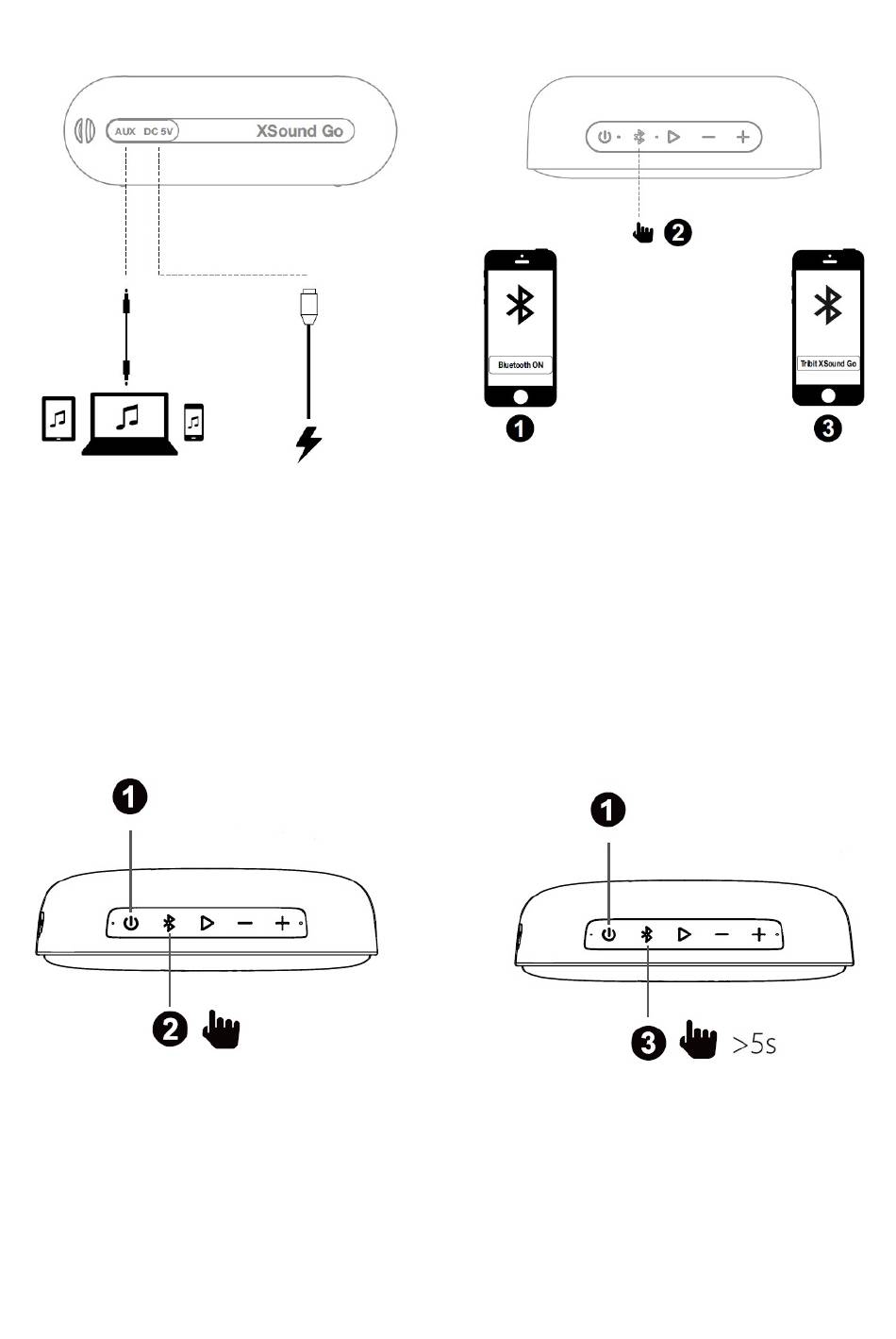 AUX DC 5V XSound Go

2

Bluetooth ON

1

Tribit XSound Go

3

1

2

1

3 >5s