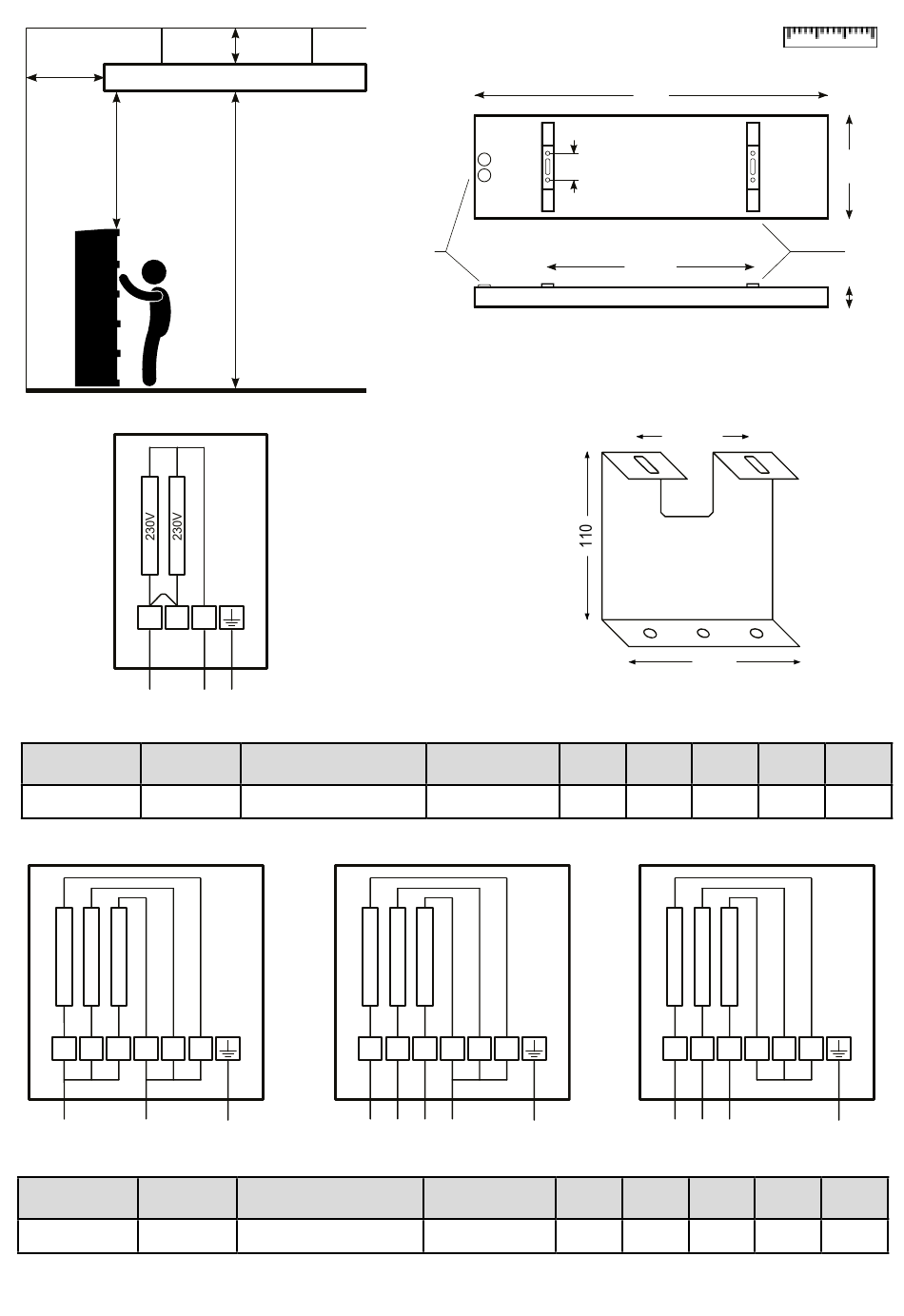 230V
230V

110