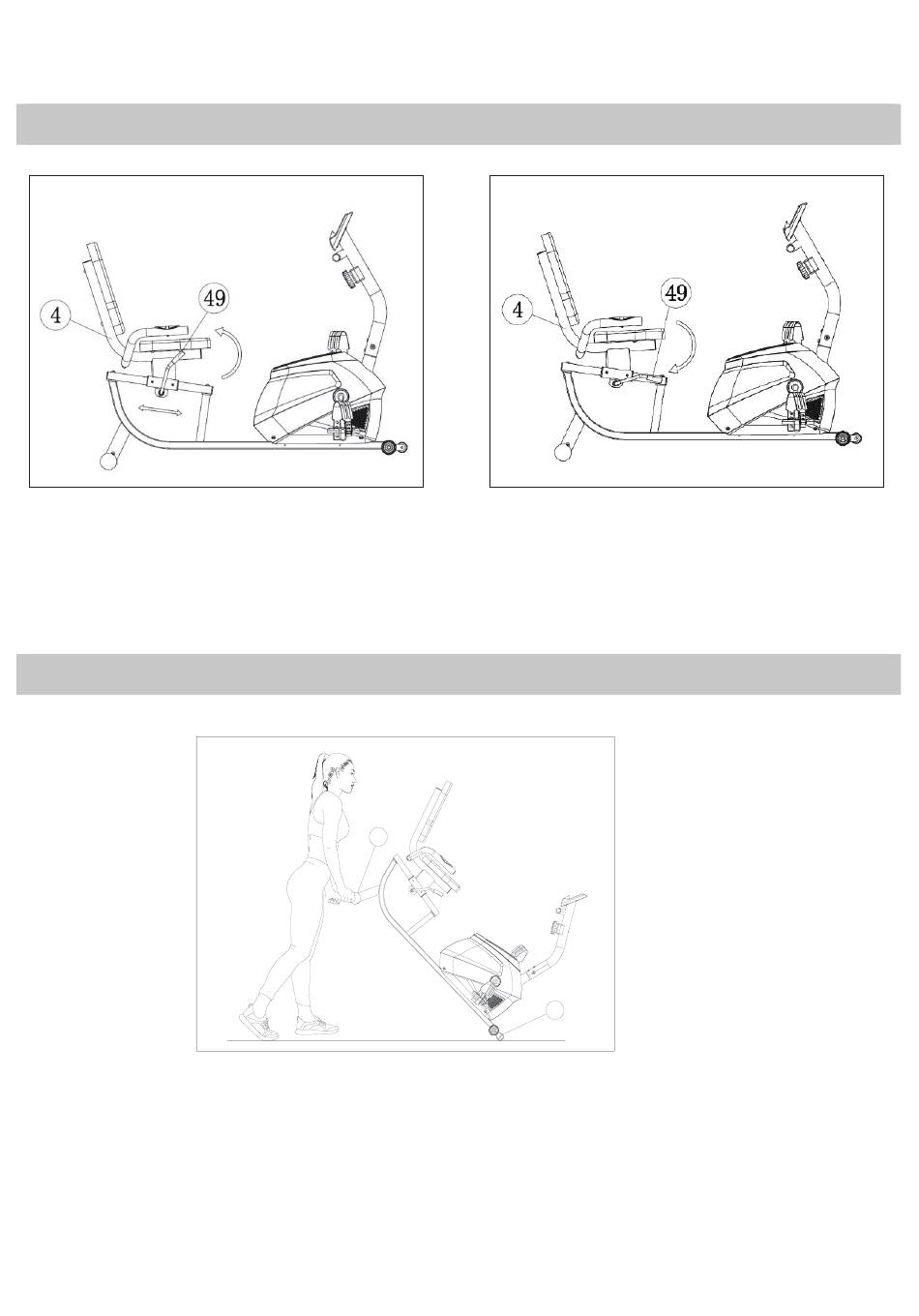 4

49

4

49