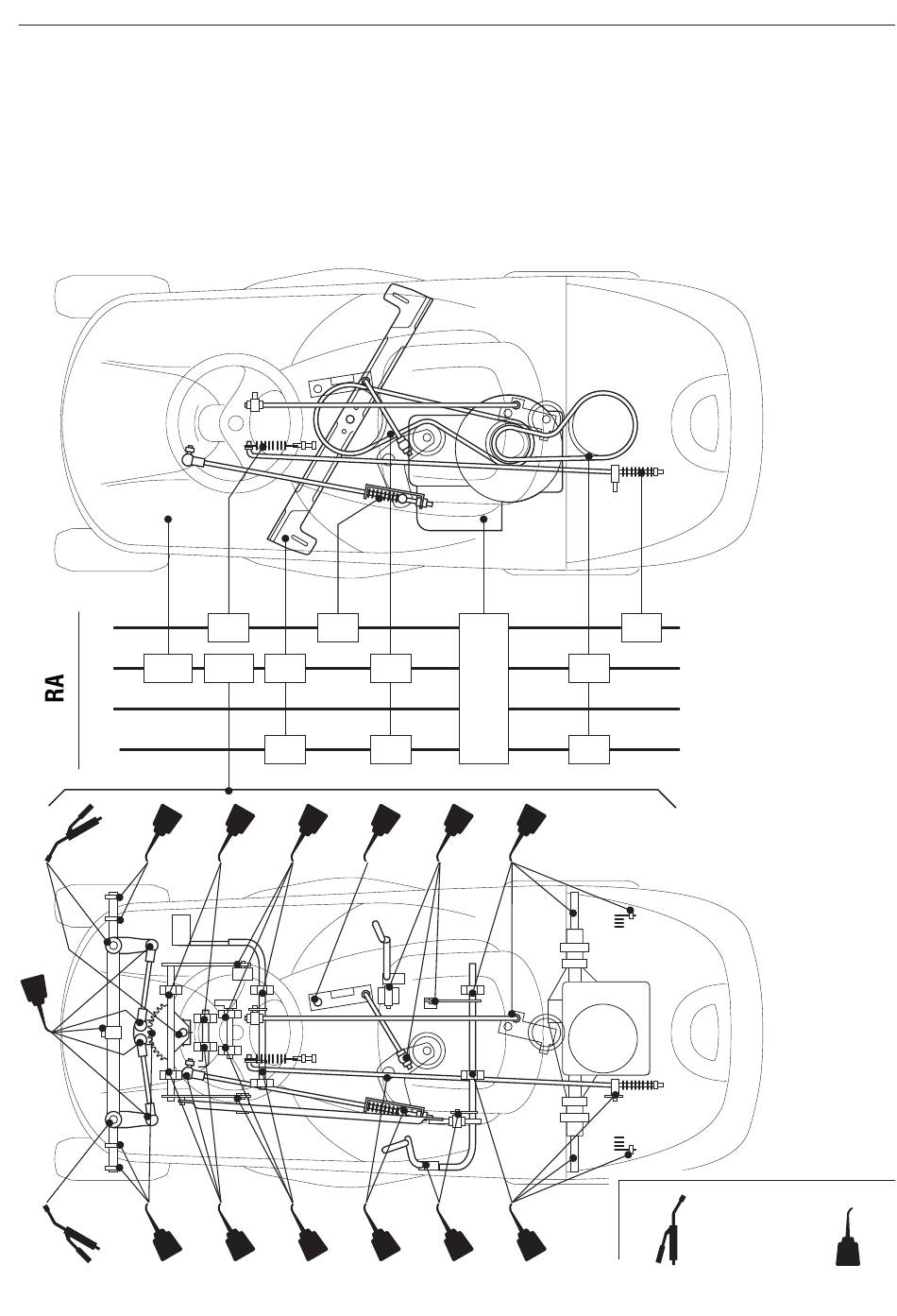 RA