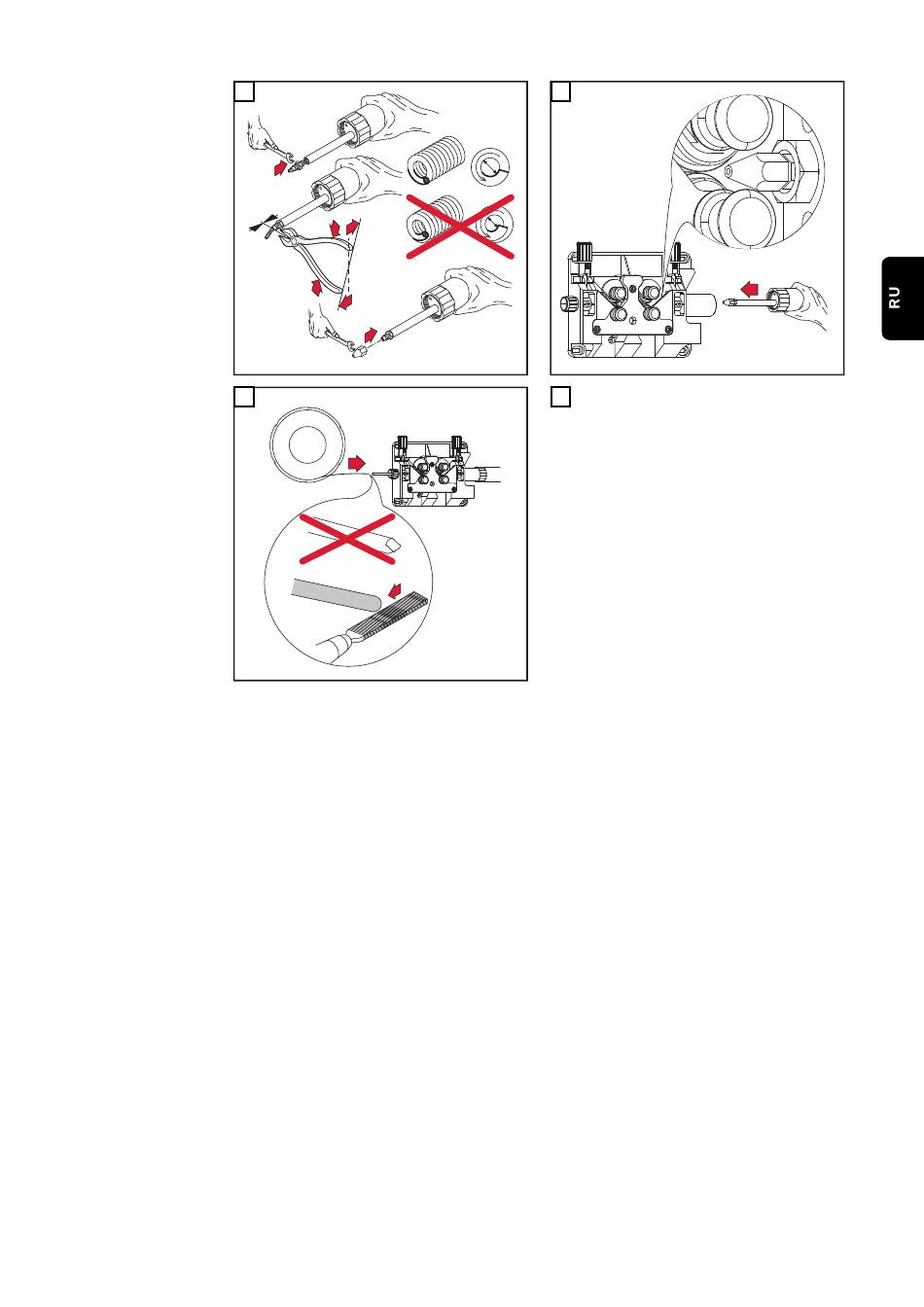 RU