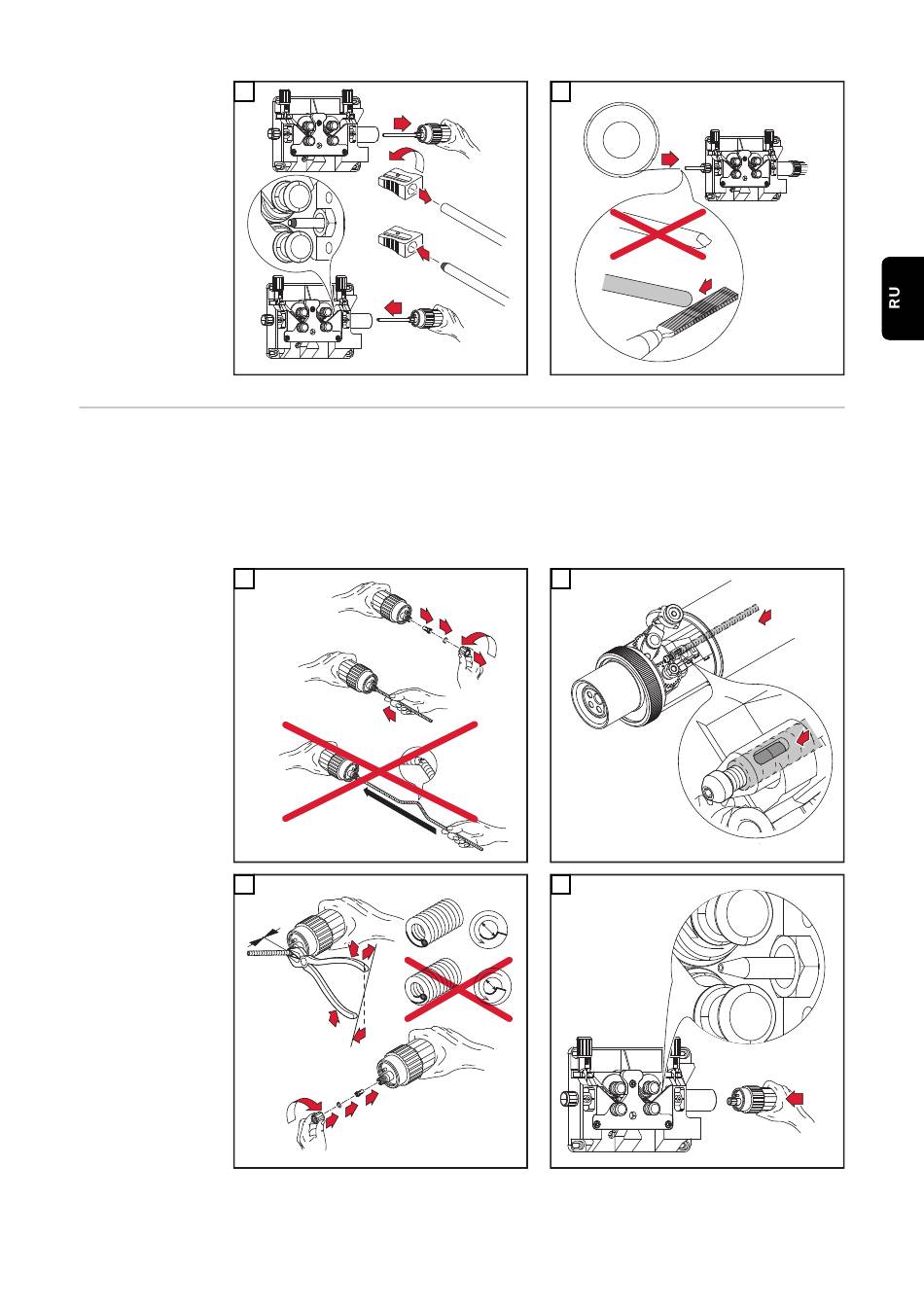 RU